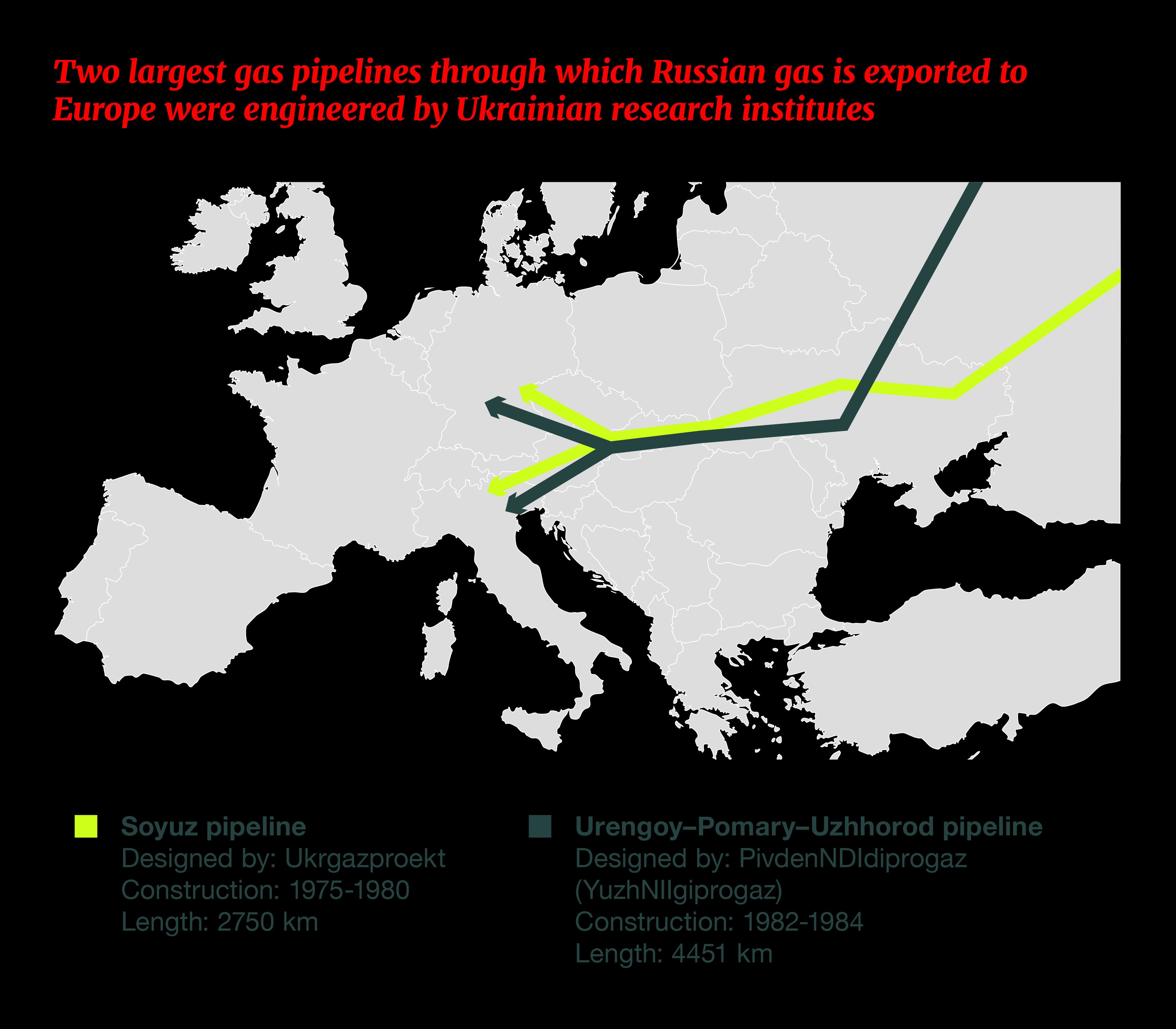 Two largest gas pipelines through which Russian gas is exported to Europe were engineered by Ukrainian research institutes

Soyuz pipeline
Designed by: Ukrgazproekt
Construction: 1975-1980
Length: 2750 km

Urengoy–Pomary–Uzhhorod pipeline
Designed by: PivdenNDIdiprogaz (YuzhNIIgiprogaz)
Construction: 1982-1984
Length: 4451 km