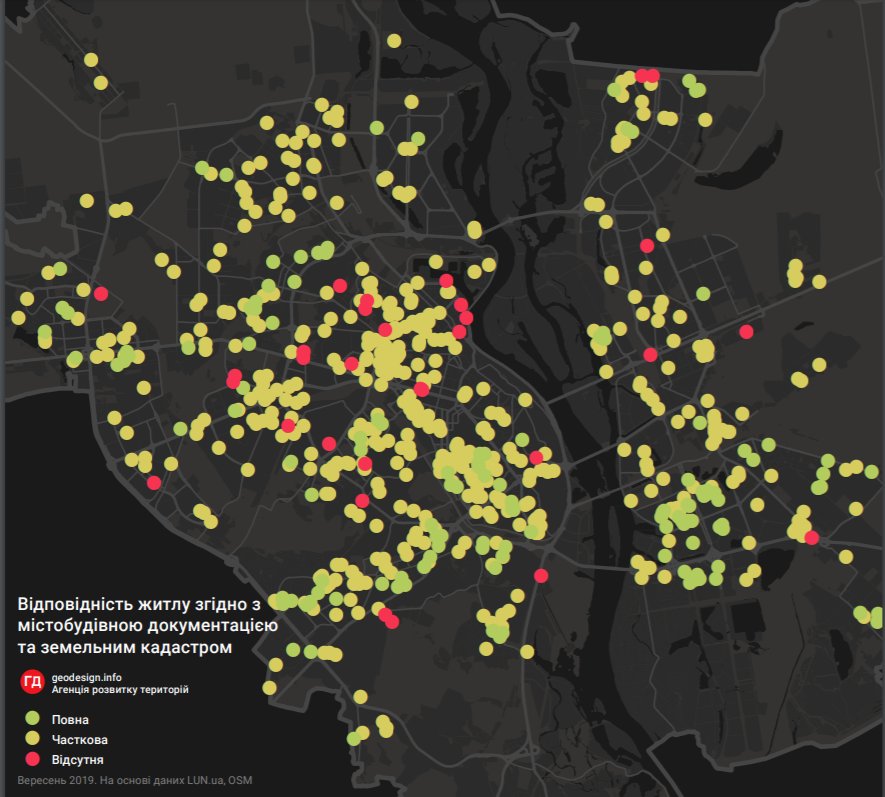 Відповідність житлу згідно з містобудівною документацією та земельним кадастром

ГД geodesign.info
Агенція розвитку територій

Повна
Часткова
Відсутня

Вересень 2019. На основі даних LUN.ua, OSM