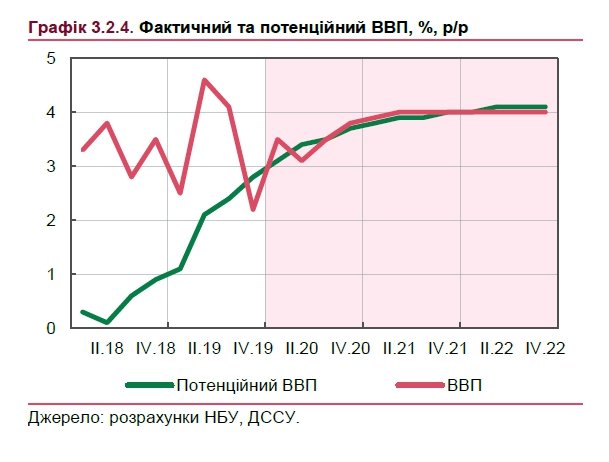 Графік 3.2.4. Фактичний та потенційний ВВП, %, р/р

5
4
3
2
1
0

II.18 IV.18 II.19 IV.19 II.20 IV.20 II.21 IV.21 II.22 IV.22

Потенційний ВВП
ВВП

Джерело: розрахунки НБУ, ДССУ.