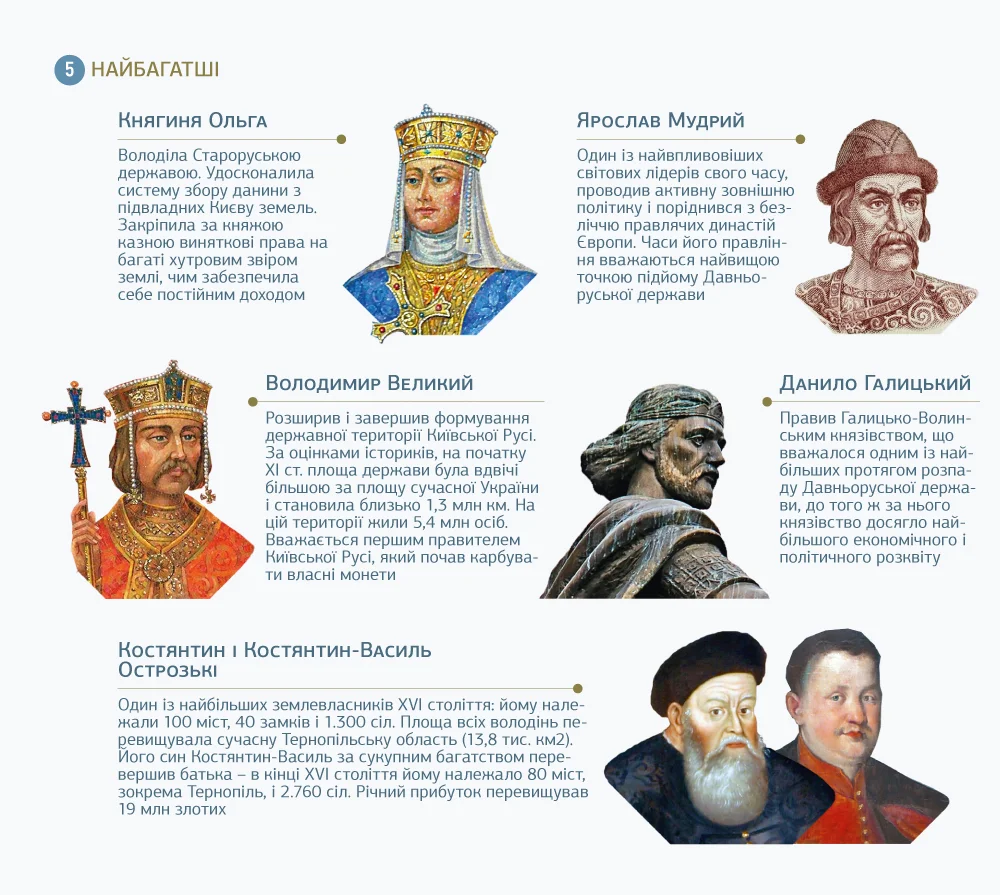 5 НАЙБАГАТШІ

Княгиня Ольга

Володіла Староруською державою. Удосконалила систему збору данини з підвладних Києву земель. Закріпила за княжою казною виняткові права на багаті хутровим звіром землі, чим забезпечила себе постійним доходом

Ярослав Мудрий

Один із найвпливовіших світових лідерів свого часу, проводив активну зовнішню політику і поріднився з безліччю правлячих династій Європи. Часи його правління вважаються найвищою точкою підйому Давньоруської держави

Володимир Великий

Розширив і завершив формування державної території Київської Русі. За оцінками істориків, на початку XI ст. площа держави була вдвічі більшою за площу сучасної України і становила близько 1,3 млн км. На цій території жили 5,4 млн осіб. Вважається першим правителем Київської Русі, який почав карбувати власні монети

Данило Галицький

Правив Галицько-Волинським князівством, що вважалося одним із найбільших протягом розпаду Давньоруської держави, до того ж за нього князівство досягло найбільшого економічного і політичного розквіту

Костянтин і Костянтин-Василь Острозькі

Один із найбільших землевласників XVI століття: йому належали 100 міст, 40 замків і 1.300 сіл. Площа всіх володінь перевищувала сучасну Тернопільську область (13,8 тис. км2). Його син Костянтин-Василь за сукупним багатством перевершив батька – в кінці XVI століття йому належало 80 міст, зокрема Тернопіль, і 2.760 сіл. Річний прибуток перевищував 19 млн злотих