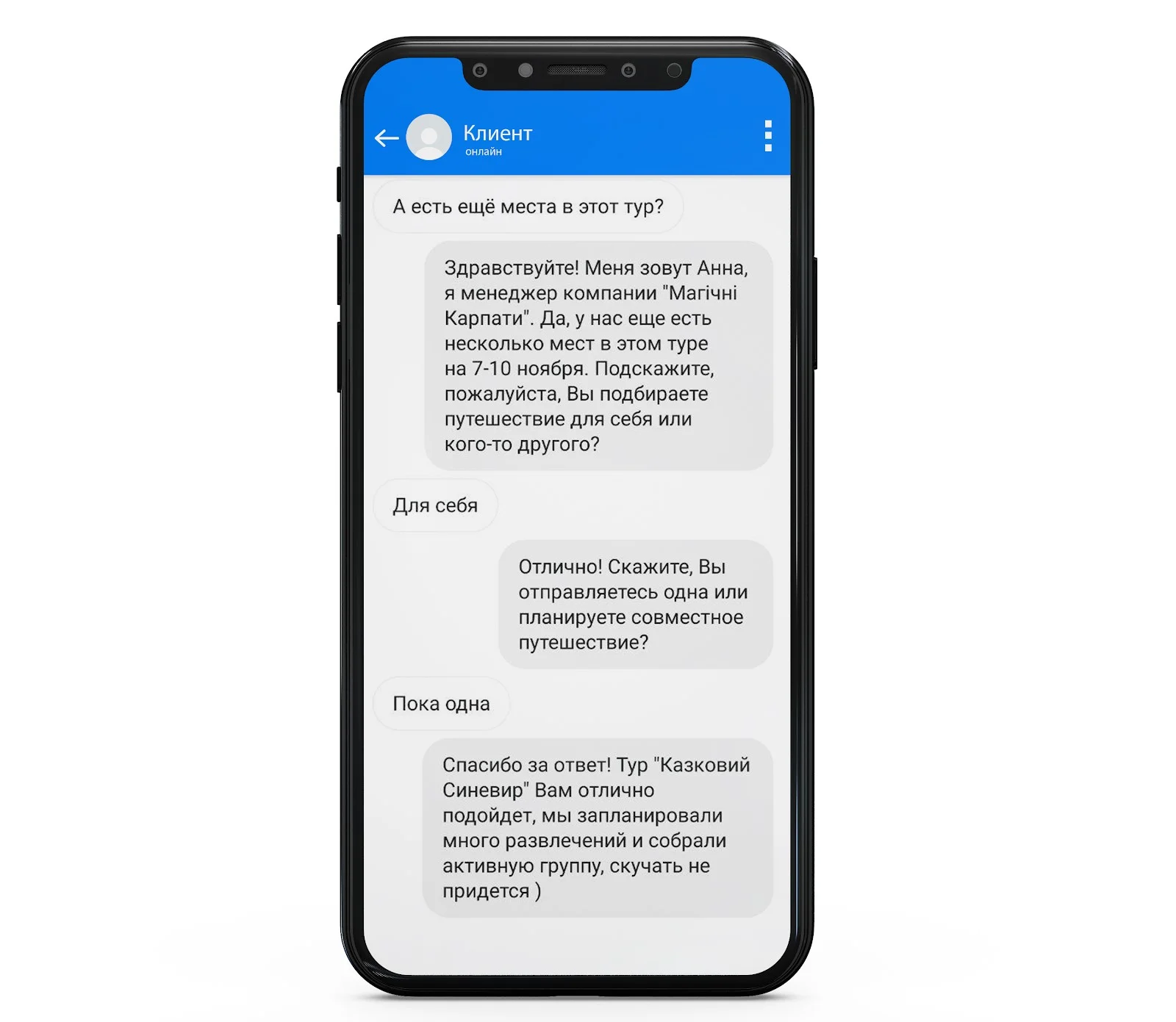 Клиент
онлайн

А есть ещё места в этот тур?

Здравствуйте! Меня зовут Анна, я менеджер компании "Магічні Карпати". Да, у нас еще есть несколько мест в этом туре на 7-10 ноября. Подскажите, пожалуйста, Вы подбираете путешествие для себя или кого-то другого?

Для себя

Отлично! Скажите, Вы отправляетесь одна или планируете совместное путешествие?

Пока одна

Спасибо за ответ! Тур "Казковий Синевир" Вам отлично подойдет, мы запланировали много развлечений и собрали активную группу, скучать не придется )