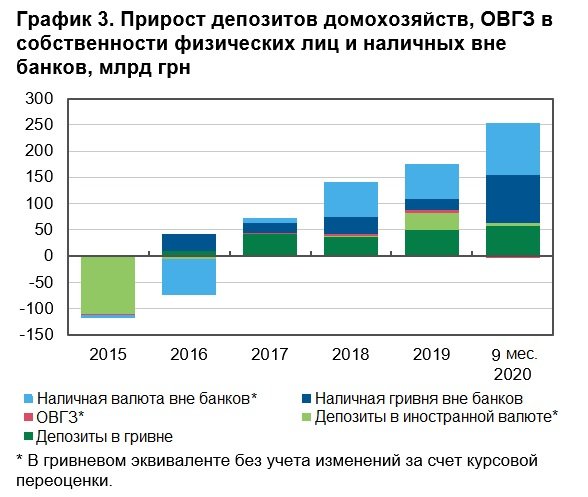 График 3. Прирост депозитов домохозяйств, ОВГЗ в собственности физических лиц и наличных вне банков, млрд грн

300
250
200
150
100
50
0
-50
-100
-150

2015
2016
2017
2018
2019
9 мес. 2020

Наличная валюта вне банков*
Наличная гривня вне банков
ОВГЗ*
Депозиты в иностранной валюте*
Депозиты в гривне

* В гривневом эквиваленте без учета изменений за счет курсовой переоценки.