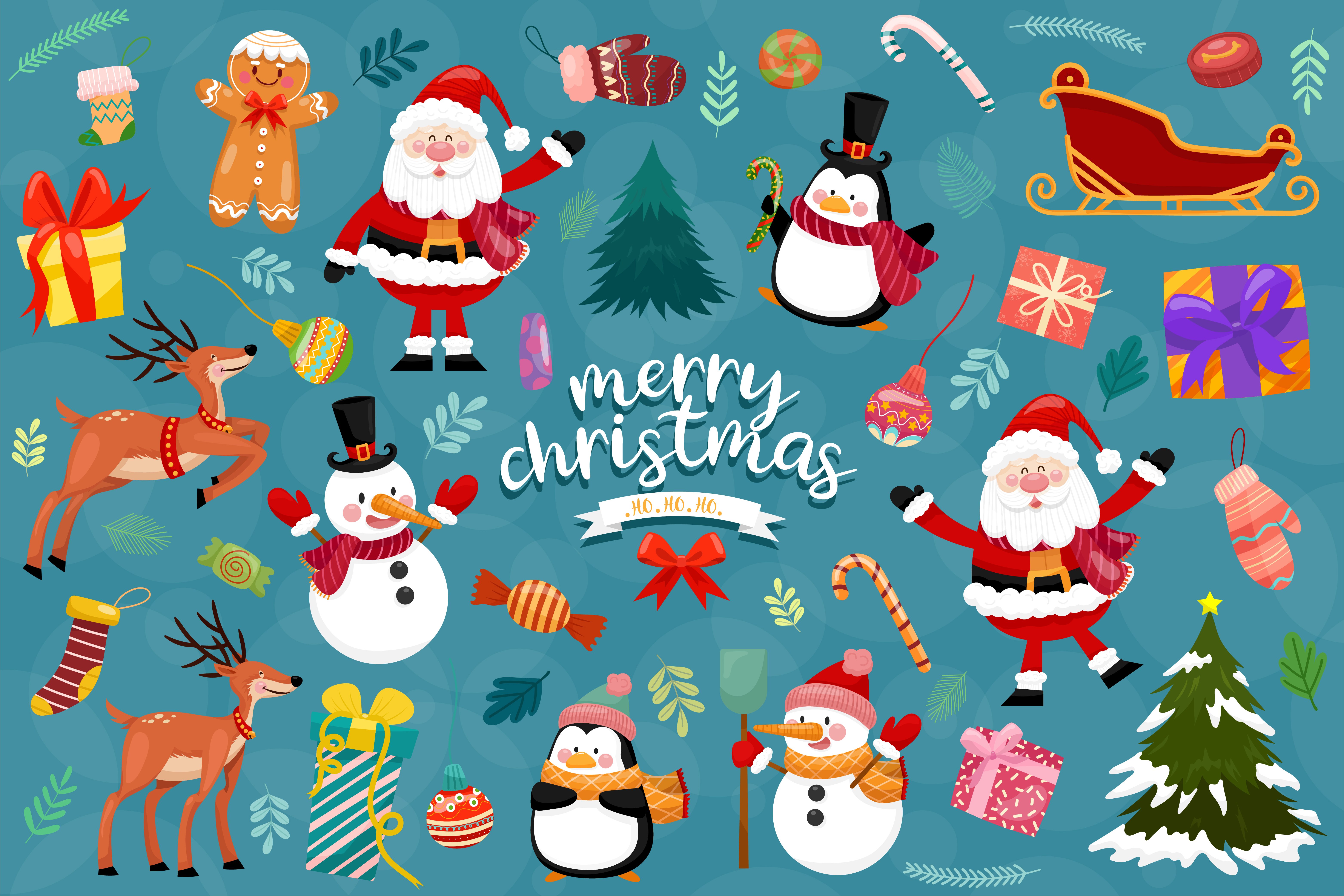 merry christmas

.HO.HO.HO.