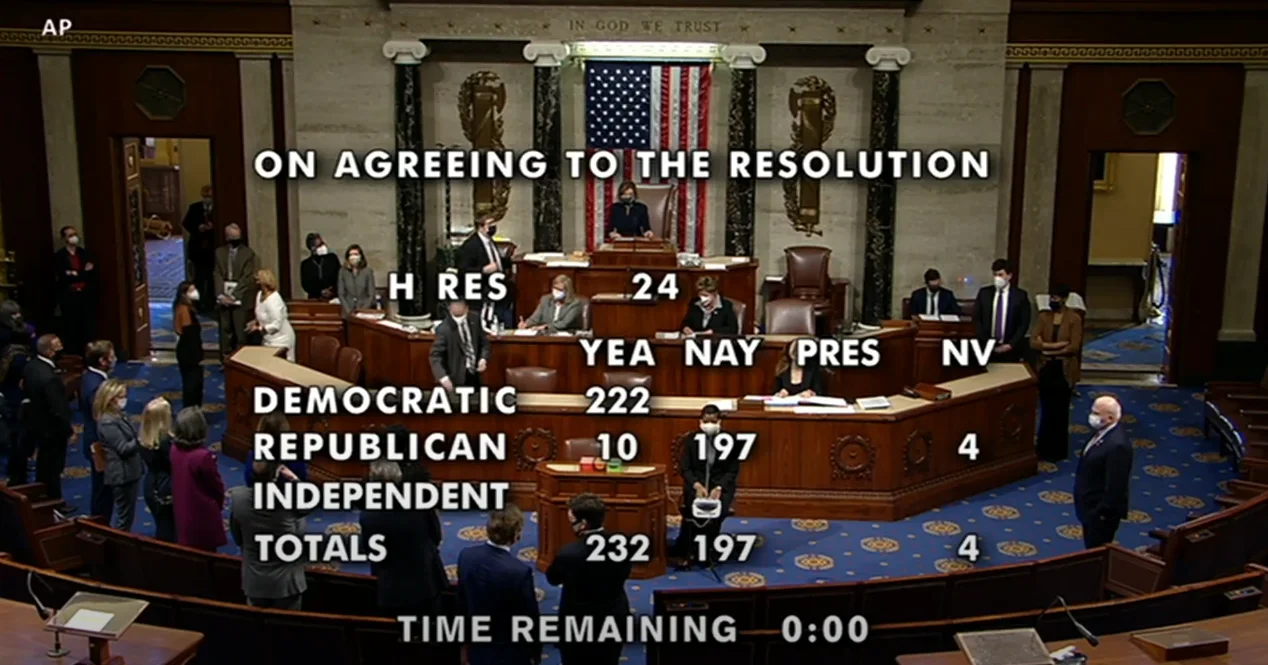 AP

IN GOD WE TRUST

ON AGREEING TO THE RESOLUTION

H RES 24

| | YEA | NAY | PRES | NV |
|---|---|---|---|---|
| DEMOCRATIC | 222 | | | |
| REPUBLICAN | 10 | 197 | | 4 |
| INDEPENDENT | | | | |
| TOTALS | 232 | 197 | | 4 |

TIME REMAINING 0:00