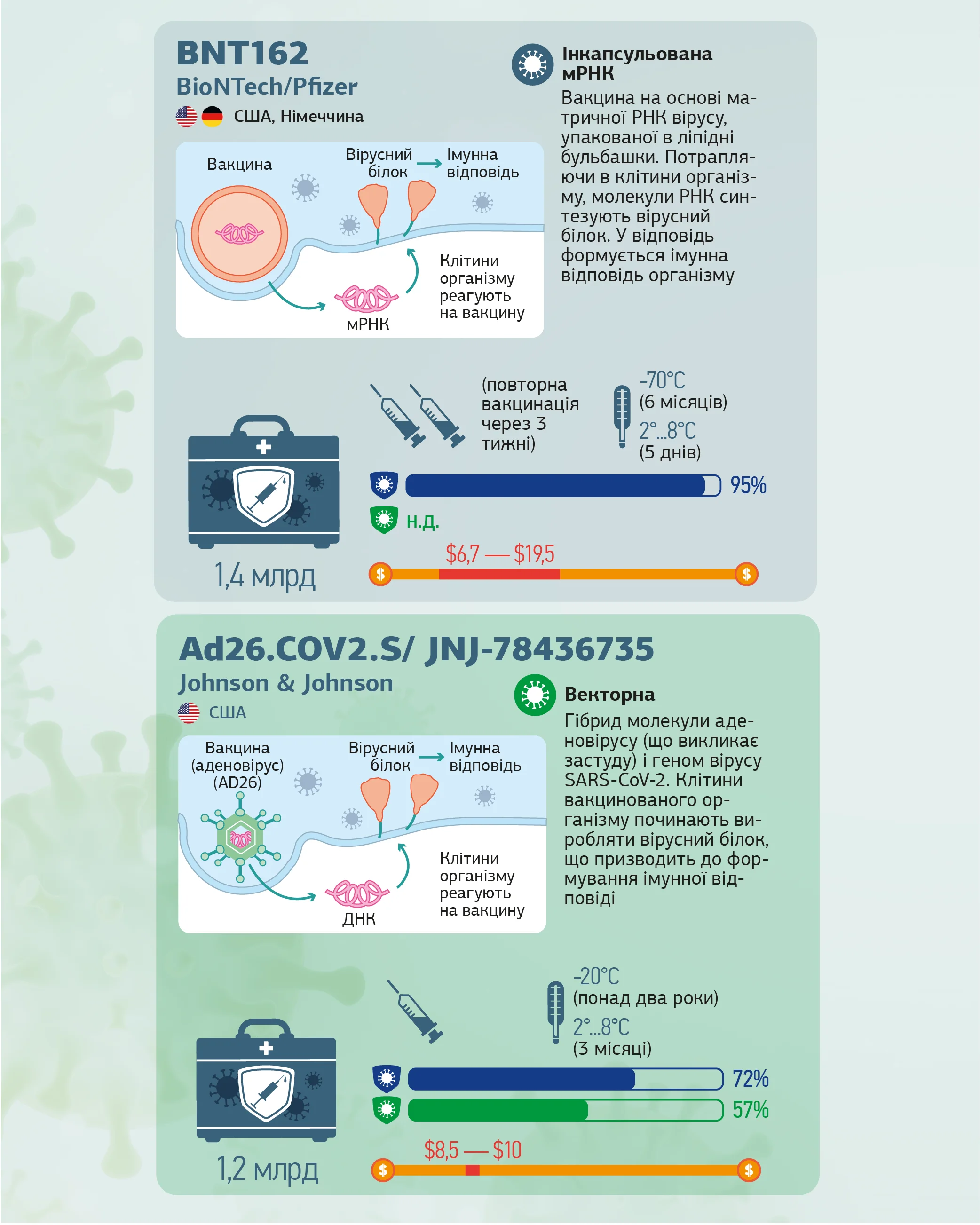 BNT162
BioNTech/Pfizer
США, Німеччина

Інкапсульована мРНК
Вакцина на основі матричної РНК вірусу, упакованої в ліпідні бульбашки. Потрапляючи в клітини організму, молекули РНК синтезують вірусний білок. У відповідь формується імунна відповідь організму

Вакцина
Вірусний білок
Імунна відповідь
Клітини організму реагують на вакцину
мРНК

(повторна вакцинація через 3 тижні)
-70°C
(6 місяців)
2°...8°C
(5 днів)
95%
н.д.
$6,7 — $19,5
1,4 млрд

Ad26.COV2.S/ JNJ-78436735
Johnson & Johnson
США

Векторна
Гібрид молекули аденовірусу (що викликає застуду) і геном вірусу SARS-CoV-2. Клітини вакцинованого організму починають виробляти вірусний білок, що призводить до формування імунної відповіді

Вакцина (аденовірус) (AD26)
Вірусний білок
Імунна відповідь
Клітини організму реагують на вакцину
ДНК

-20°C
(понад два роки)
2°...8°C
(3 місяці)
72%
57%
$8,5 — $10
1,2 млрд