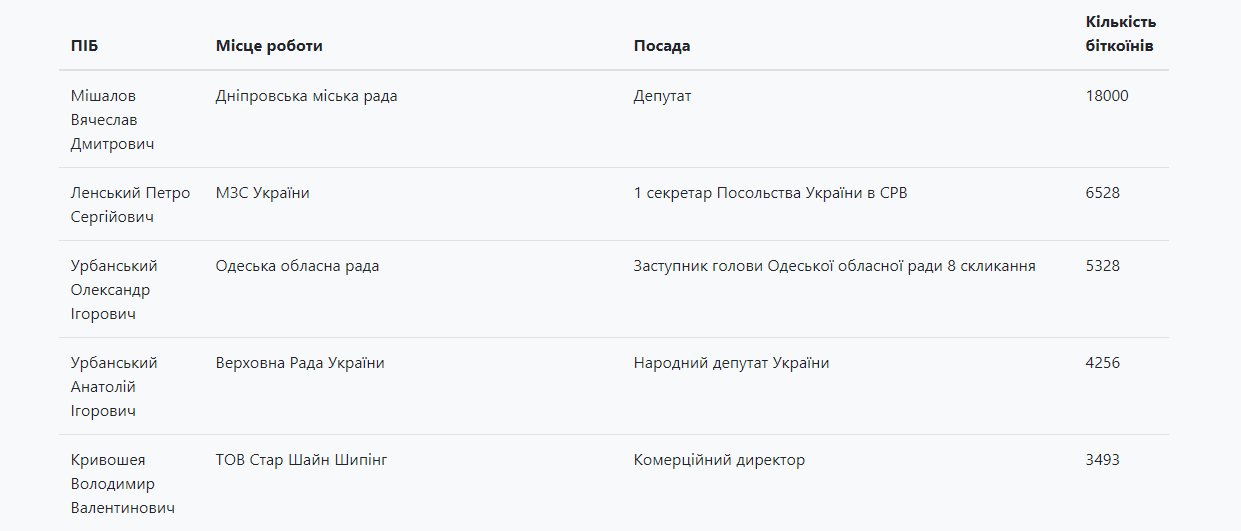 | ПІБ | Місце роботи | Посада | Кількість біткоїнів |
|---|---|---|---|
| Мішалов Вячеслав Дмитрович | Дніпровська міська рада | Депутат | 18000 |
| Ленський Петро Сергійович | МЗС України | 1 секретар Посольства України в СРВ | 6528 |
| Урбанський Олександр Ігорович | Одеська обласна рада | Заступник голови Одеської обласної ради 8 скликання | 5328 |
| Урбанський Анатолій Ігорович | Верховна Рада України | Народний депутат України | 4256 |
| Кривошея Володимир Валентинович | ТОВ Стар Шайн Шипінг | Комерційний директор | 3493 |