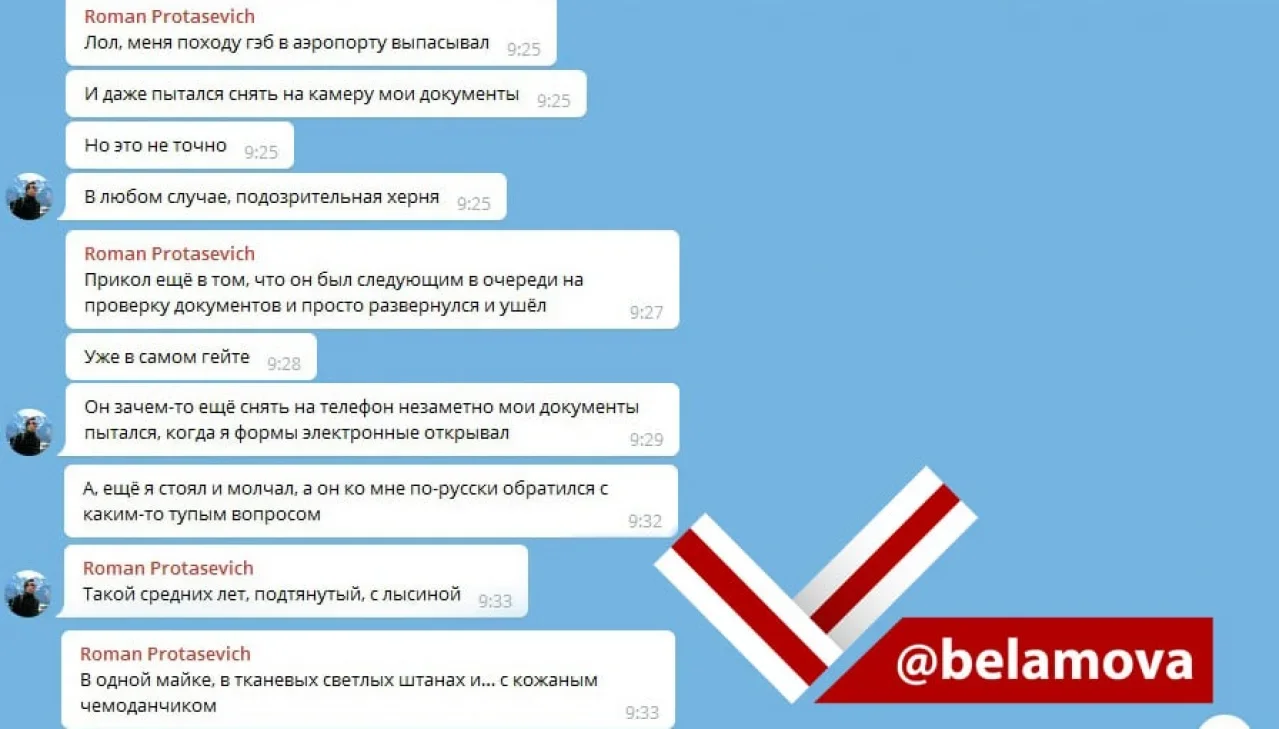 Roman Protasevich
Лол, меня походу гэб в аэропорту выпасывал 9:25

И даже пытался снять на камеру мои документы 9:25

Но это не точно 9:25

В любом случае, подозрительная херня 9:25

Roman Protasevich
Прикол ещё в том, что он был следующим в очереди на проверку документов и просто развернулся и ушёл 9:27

Уже в самом гейте 9:28

Он зачем-то ещё снять на телефон незаметно мои документы пытался, когда я формы электронные открывал 9:29

А, ещё я стоял и молчал, а он ко мне по-русски обратился с каким-то тупым вопросом 9:32

Roman Protasevich
Такой средних лет, подтянутый, с лысиной 9:33

Roman Protasevich
В одной майке, в тканевых светлых штанах и... с кожаным чемоданчиком 9:33

@belamova