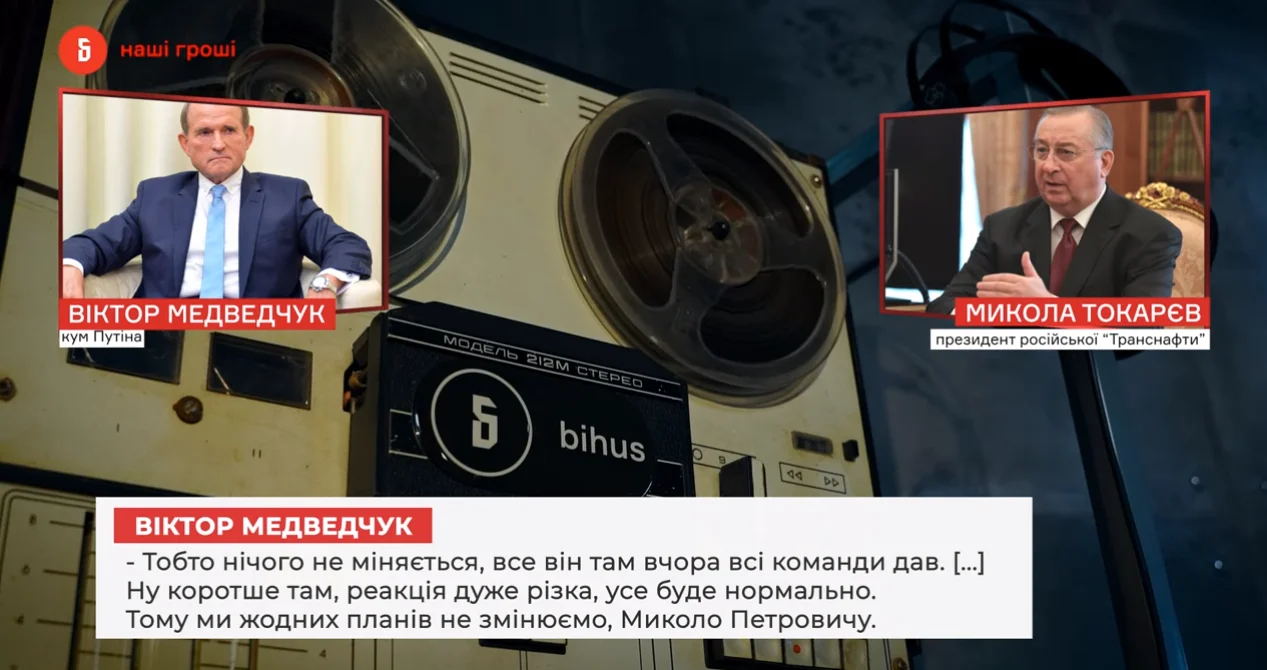 наші гроші

ВІКТОР МЕДВЕДЧУК
кум Путіна

МИКОЛА ТОКАРЄВ
президент російської "Транснафти"

МОДЕЛЬ 212М СТЕРЕО

bihus

ВІКТОР МЕДВЕДЧУК
- Тобто нічого не міняється, все він там вчора всі команди дав. [...]
Ну коротше там, реакція дуже різка, усе буде нормально.
Тому ми жодних планів не змінюємо, Миколо Петровичу.