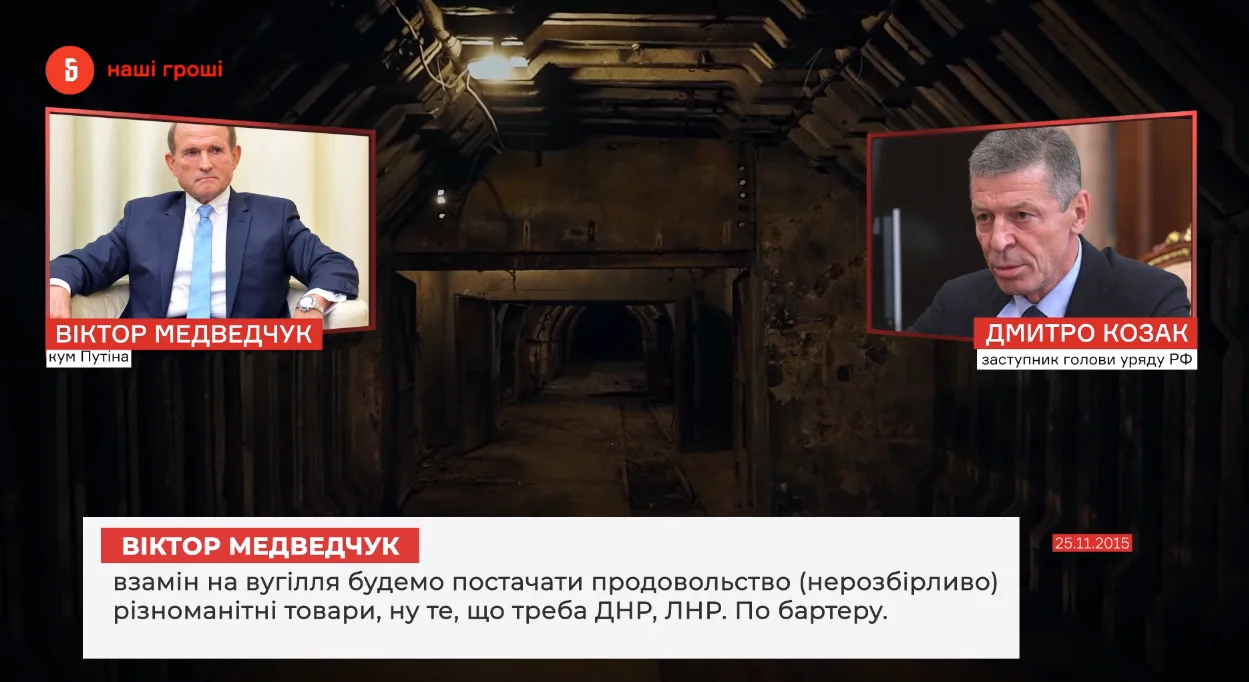 Б наші гроші

ВІКТОР МЕДВЕДЧУК
кум Путіна

ДМИТРО КОЗАК
заступник голови уряду РФ

ВІКТОР МЕДВЕДЧУК

25.11.2015

взамін на вугілля будемо постачати продовольство (нерозбірливо) різноманітні товари, ну те, що треба ДНР, ЛНР. По бартеру.