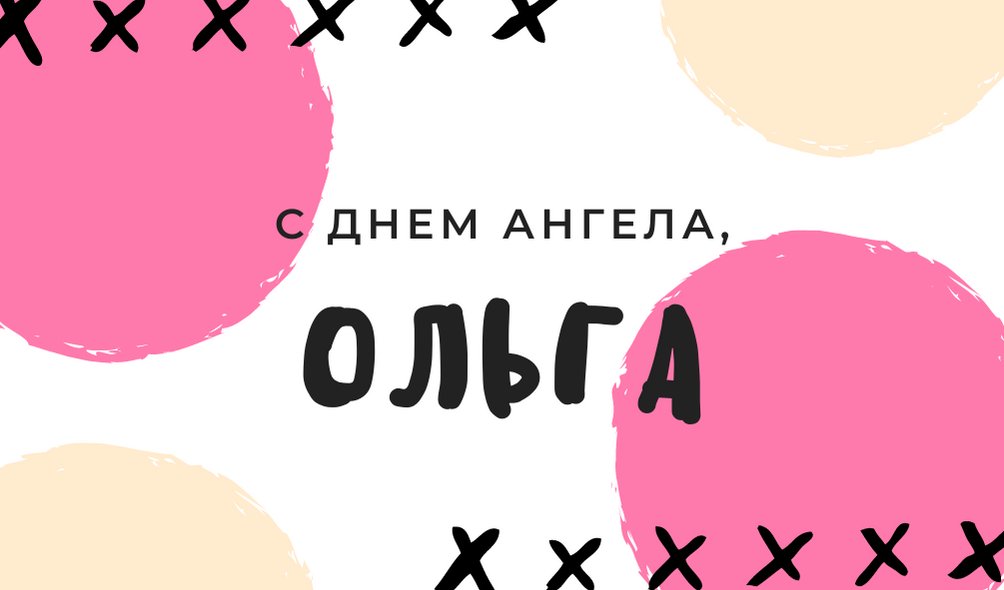 С ДНЕМ АНГЕЛА,
ОЛЬГА