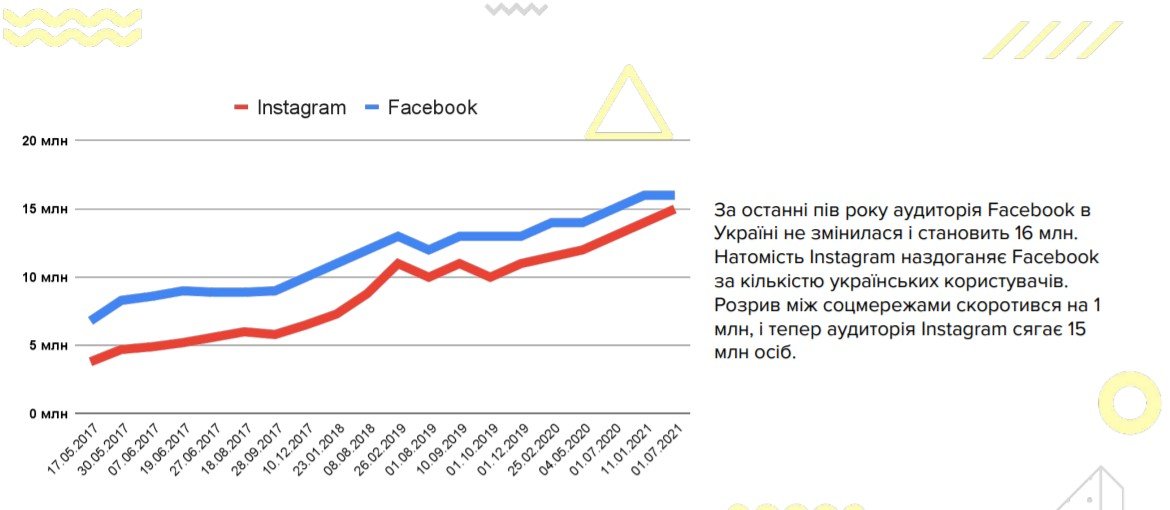 Instagram Facebook

20 млн
15 млн
10 млн
5 млн
0 млн

17.05.2017
30.05.2017
07.06.2017
19.06.2017
27.06.2017
18.08.2017
28.09.2017
10.12.2017
23.01.2018
08.08.2018
26.02.2019
01.08.2019
10.09.2019
01.10.2019
01.12.2019
25.02.2020
04.05.2020
01.07.2020
11.01.2021
01.07.2021

За останні пів року аудиторія Facebook в Україні не змінилася і становить 16 млн. Натомість Instagram наздоганяє Facebook за кількістю українських користувачів. Розрив між соцмережами скоротився на 1 млн, і тепер аудиторія Instagram сягає 15 млн осіб.