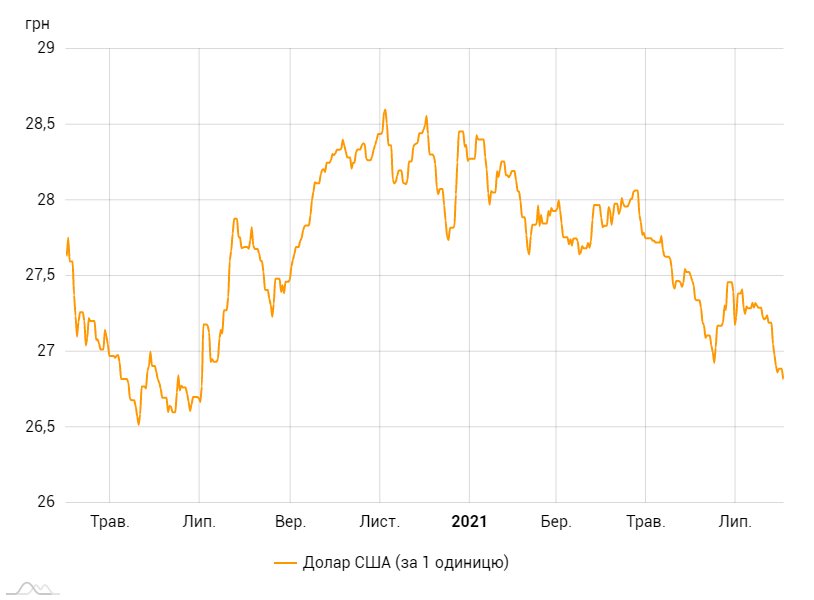 грн
29
28,5
28
27,5
27
26,5
26
Трав.
Лип.
Вер.
Лист.
2021
Бер.
Трав.
Лип.
Долар США (за 1 одиницю)