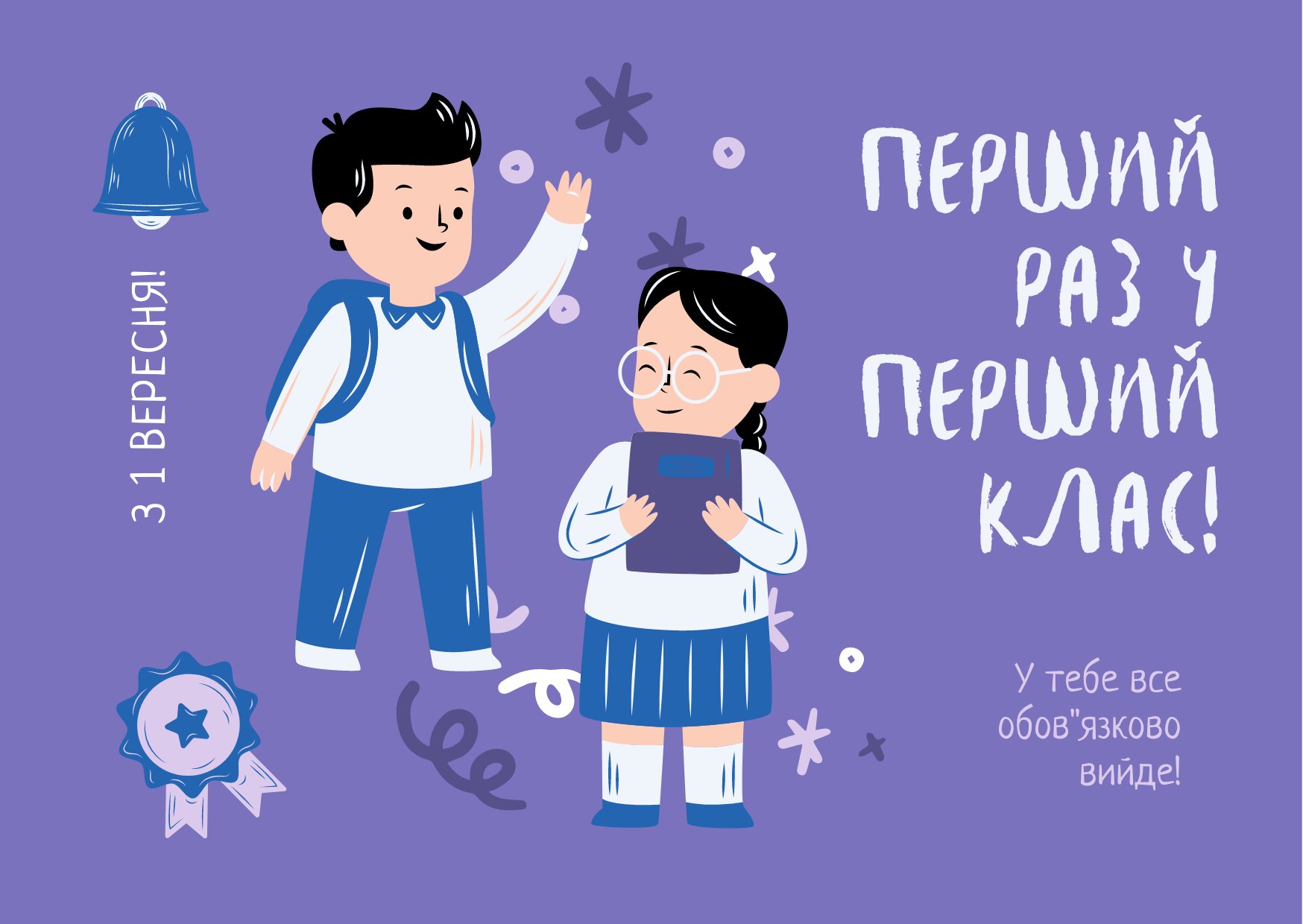 З 1 ВЕРЕСНЯ!

ПЕРШИЙ РАЗ У ПЕРШИЙ КЛАС!

У тебе все обов"язково вийде!