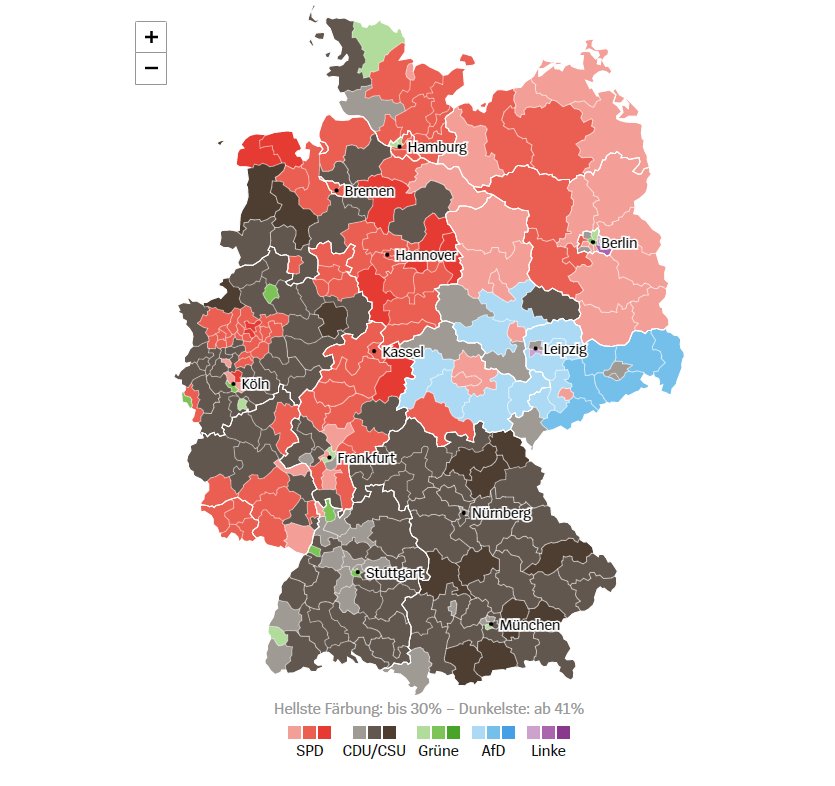 +
−

Hamburg
Bremen
Berlin
Hannover
Kassel
Leipzig
Köln
Frankfurt
Nürnberg
Stuttgart
München

Hellste Färbung: bis 30% – Dunkelste: ab 41%

SPD CDU/CSU Grüne AfD Linke