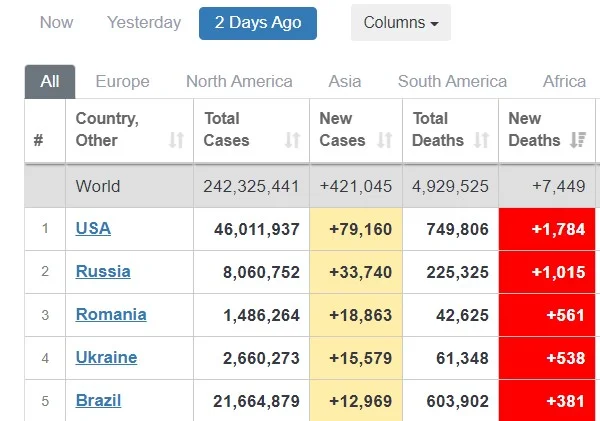 Now Yesterday 2 Days Ago Columns

All Europe North America Asia South America Africa

| # | Country, Other | Total Cases | New Cases | Total Deaths | New Deaths |
|---|---|---|---|---|---|
| | World | 242,325,441 | +421,045 | 4,929,525 | +7,449 |
| 1 | USA | 46,011,937 | +79,160 | 749,806 | +1,784 |
| 2 | Russia | 8,060,752 | +33,740 | 225,325 | +1,015 |
| 3 | Romania | 1,486,264 | +18,863 | 42,625 | +561 |
| 4 | Ukraine | 2,660,273 | +15,579 | 61,348 | +538 |
| 5 | Brazil | 21,664,879 | +12,969 | 603,902 | +381 |