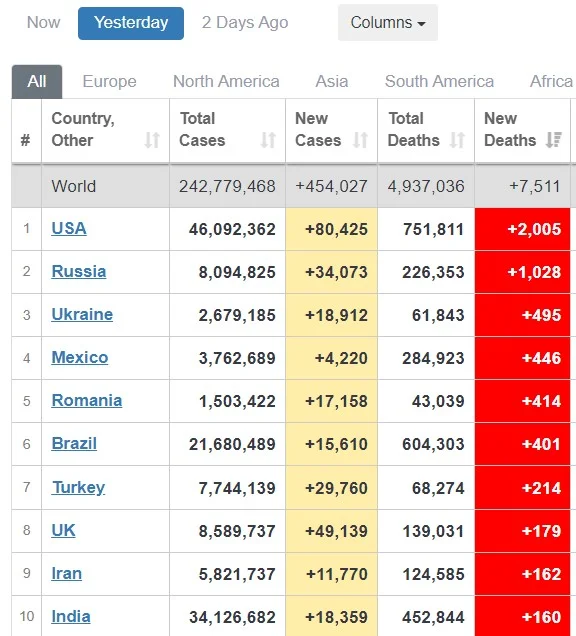 Now Yesterday 2 Days Ago Columns

All Europe North America Asia South America Africa

| # | Country, Other | Total Cases | New Cases | Total Deaths | New Deaths |
|---|---|---|---|---|---|
| | World | 242,779,468 | +454,027 | 4,937,036 | +7,511 |
| 1 | USA | 46,092,362 | +80,425 | 751,811 | +2,005 |
| 2 | Russia | 8,094,825 | +34,073 | 226,353 | +1,028 |
| 3 | Ukraine | 2,679,185 | +18,912 | 61,843 | +495 |
| 4 | Mexico | 3,762,689 | +4,220 | 284,923 | +446 |
| 5 | Romania | 1,503,422 | +17,158 | 43,039 | +414 |
| 6 | Brazil | 21,680,489 | +15,610 | 604,303 | +401 |
| 7 | Turkey | 7,744,139 | +29,760 | 68,274 | +214 |
| 8 | UK | 8,589,737 | +49,139 | 139,031 | +179 |
| 9 | Iran | 5,821,737 | +11,770 | 124,585 | +162 |
| 10 | India | 34,126,682 | +18,359 | 452,844 | +160 |