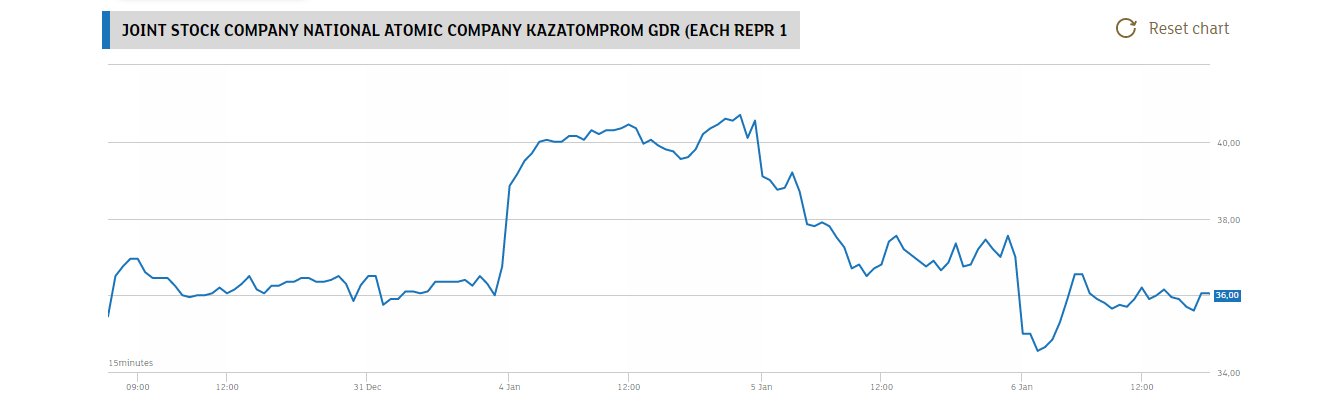 JOINT STOCK COMPANY NATIONAL ATOMIC COMPANY KAZATOMPROM GDR (EACH REPR 1

Reset chart

40,00
38,00
36,00
34,00

15minutes

09:00
12:00
31 Dec
4 Jan
12:00
5 Jan
12:00
6 Jan
12:00