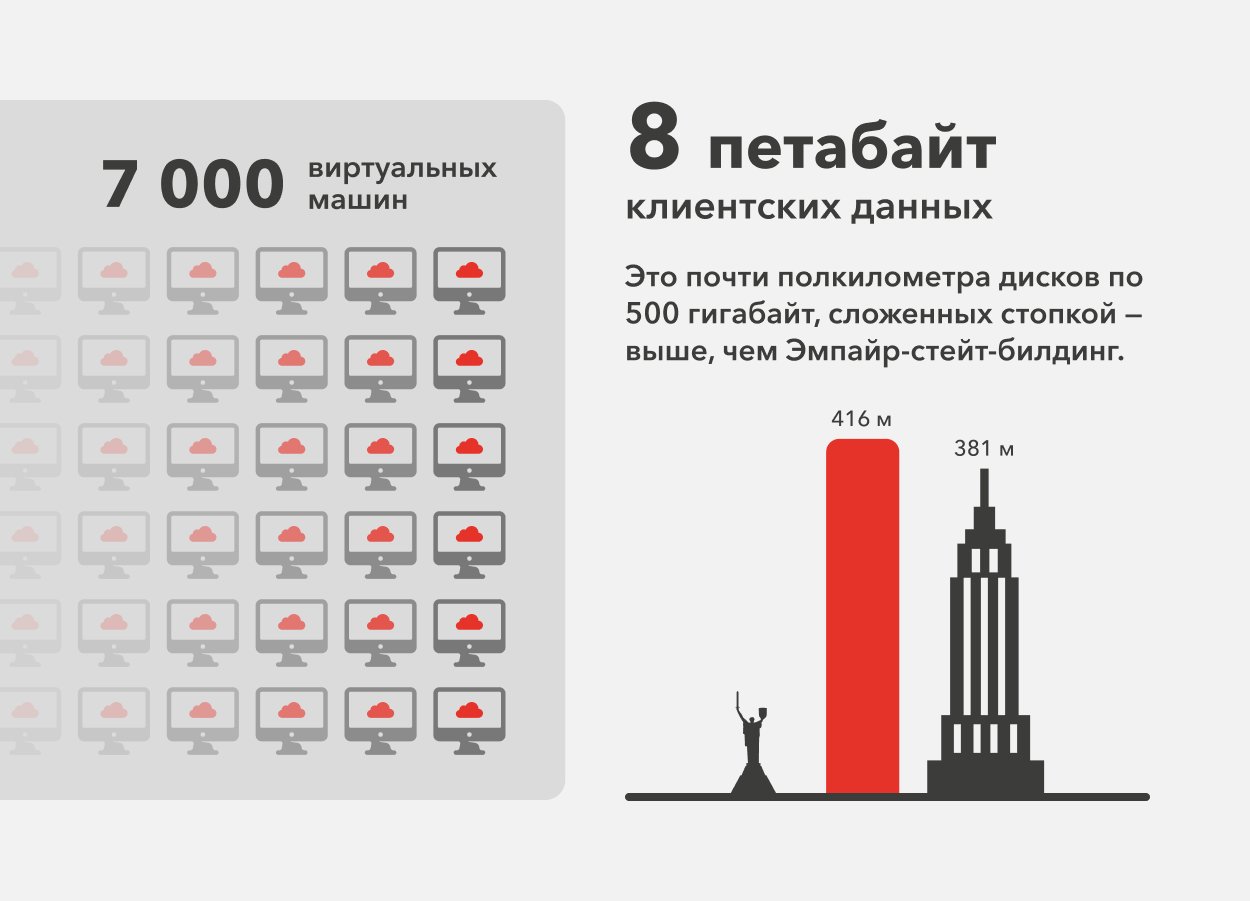 7 000 виртуальных машин

8 петабайт клиентских данных

Это почти полкилометра дисков по 500 гигабайт, сложенных стопкой — выше, чем Эмпайр-стейт-билдинг.

416 м

381 м