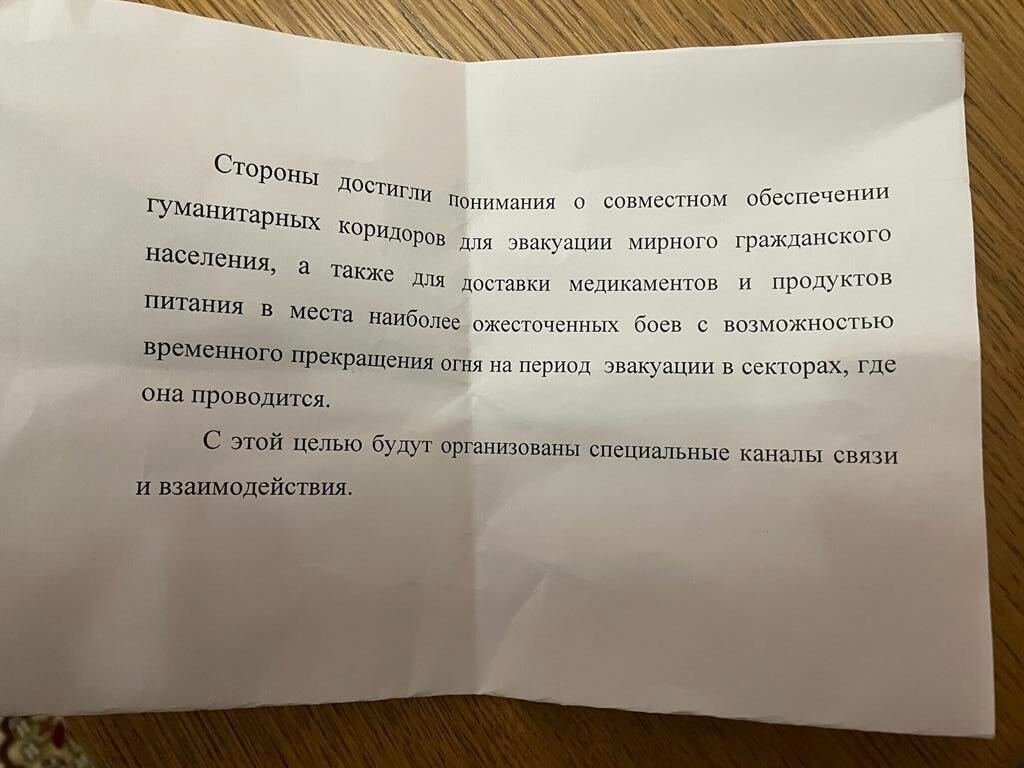 Стороны достигли понимания о совместном обеспечении гуманитарных коридоров для эвакуации мирного гражданского населения, а также для доставки медикаментов и продуктов питания в места наиболее ожесточенных боев с возможностью временного прекращения огня на период эвакуации в секторах, где она проводится.

С этой целью будут организованы специальные каналы связи и взаимодействия.