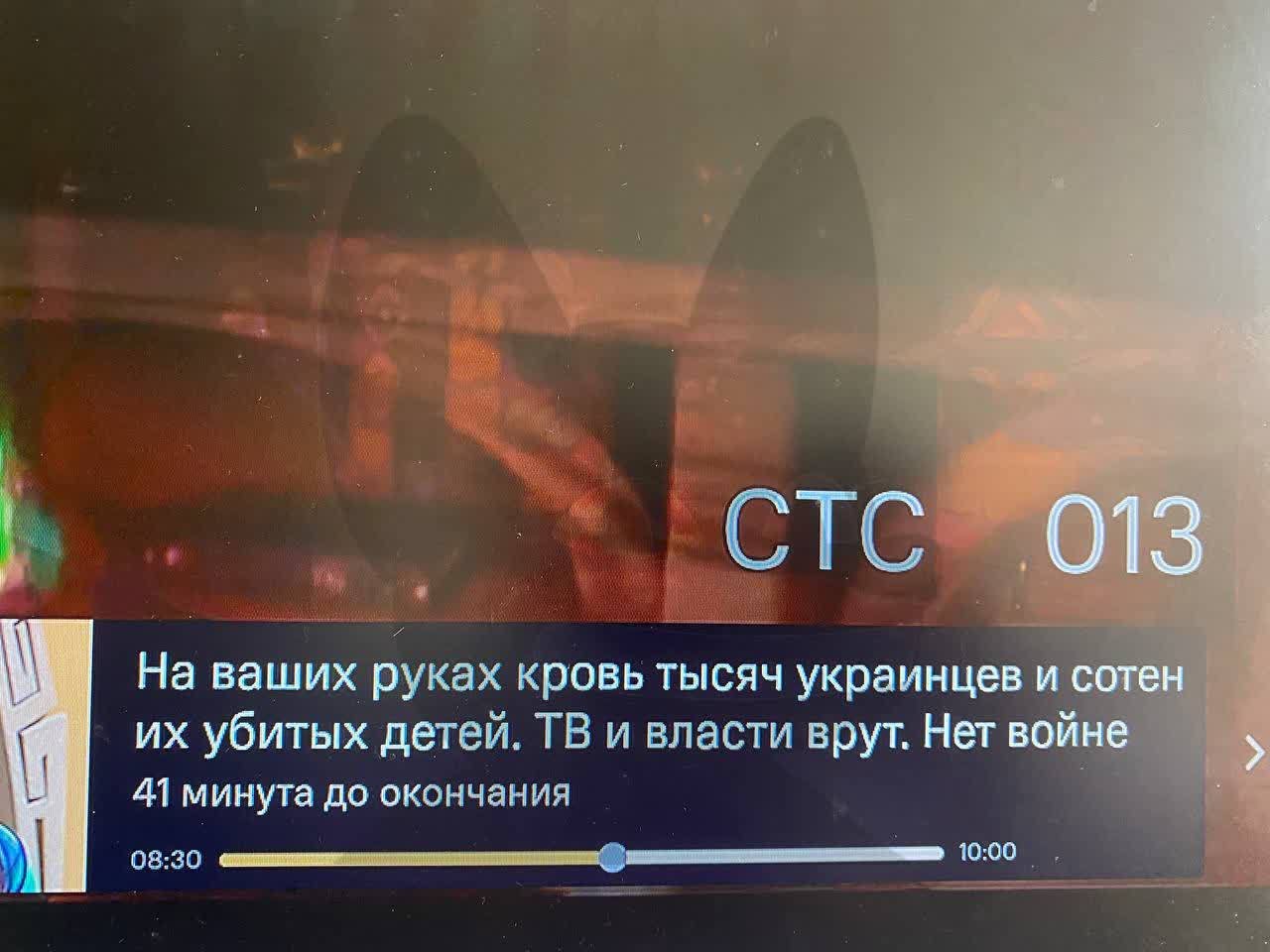 СТС 013

На ваших руках кровь тысяч украинцев и сотен их убитых детей. ТВ и власти врут. Нет войне

41 минута до окончания

08:30

10:00