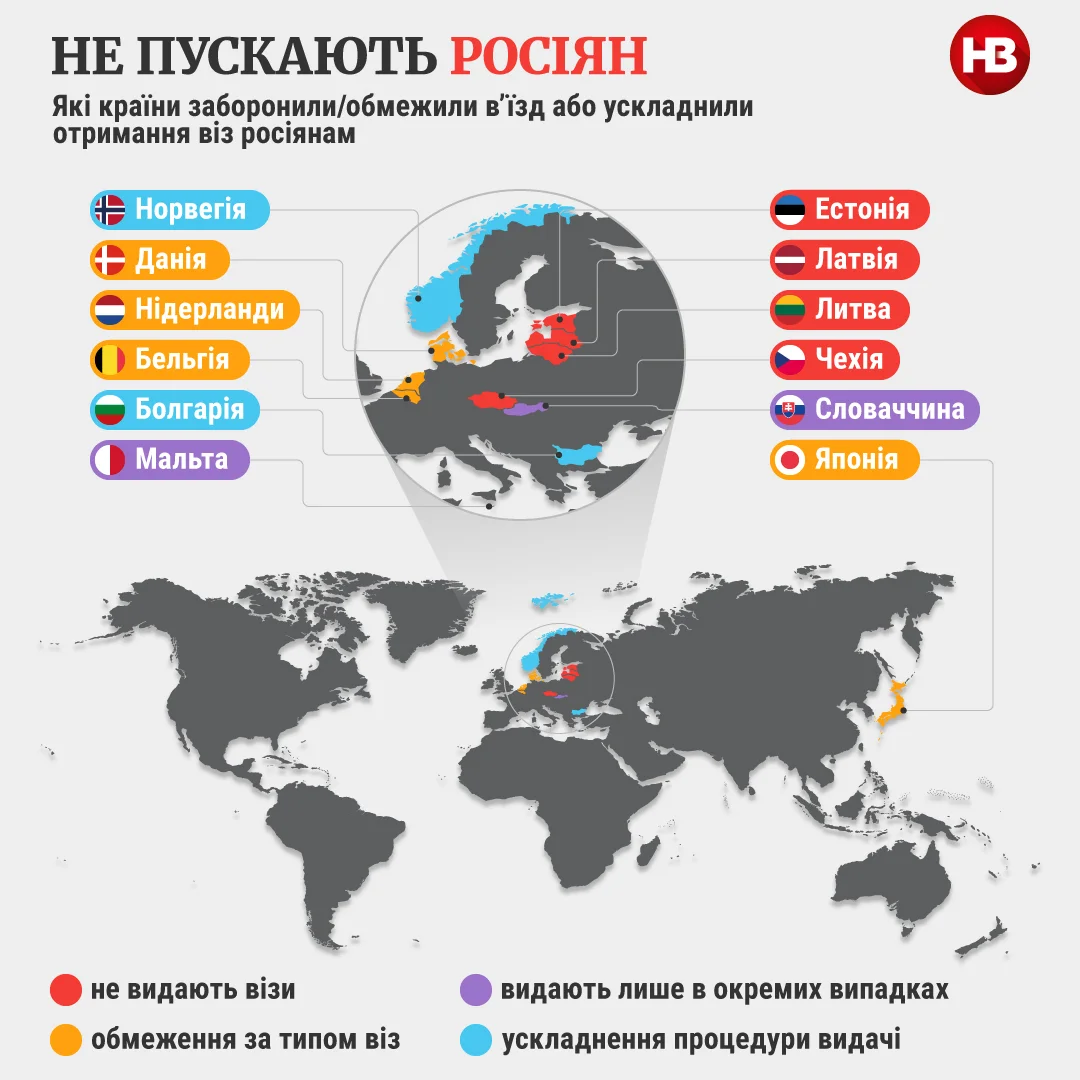 НЕ ПУСКАЮТЬ РОСІЯН

НВ

Які країни заборонили/обмежили в'їзд або ускладнили отримання віз росіянам

Норвегія
Данія
Нідерланди
Бельгія
Болгарія
Мальта

Естонія
Латвія
Литва
Чехія
Словаччина
Японія

не видають візи
обмеження за типом віз
видають лише в окремих випадках
ускладнення процедури видачі