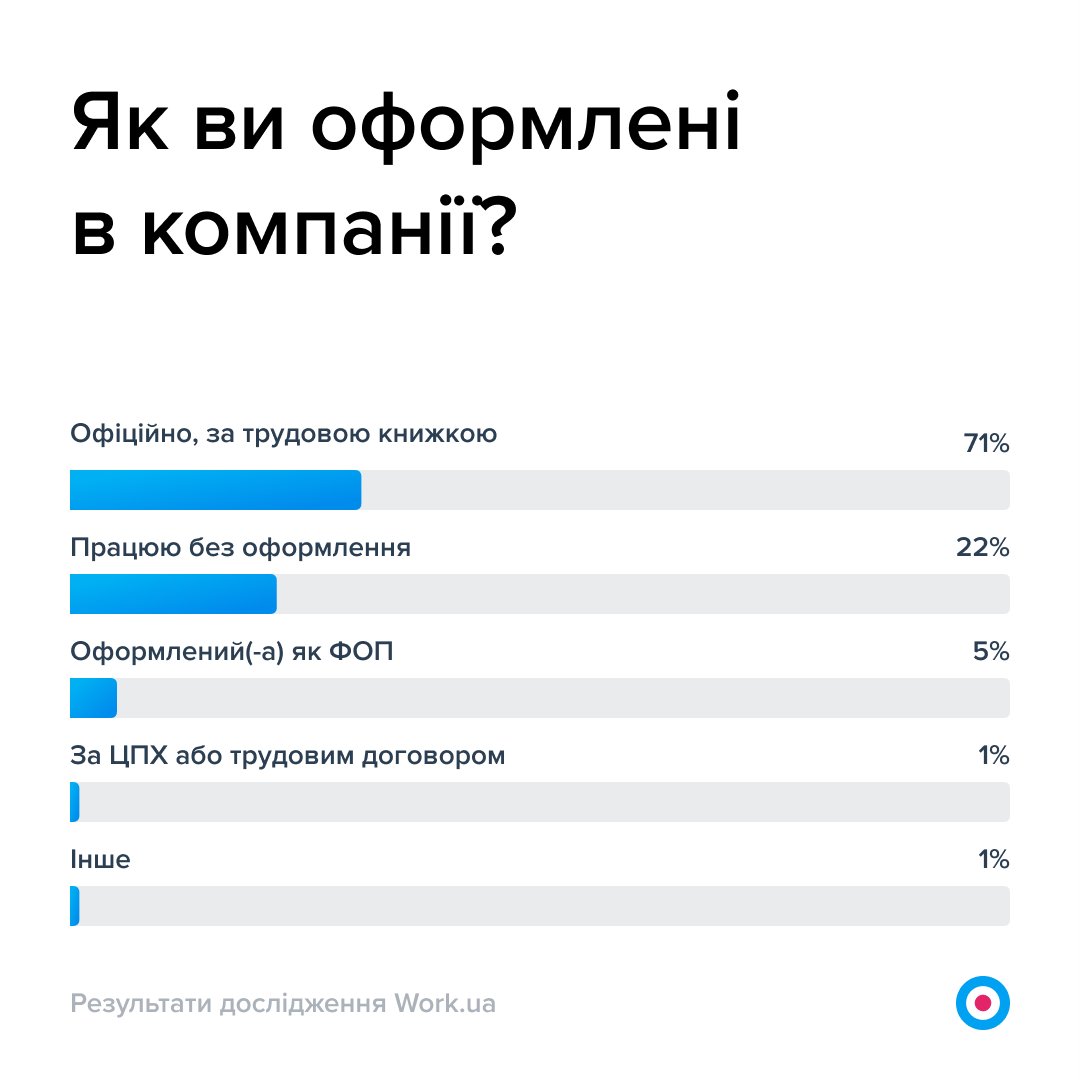 Як ви оформлені в компанії?

Офіційно, за трудовою книжкою
71%

Працюю без оформлення
22%

Оформлений(-а) як ФОП
5%

За ЦПХ або трудовим договором
1%

Інше
1%

Результати дослідження Work.ua