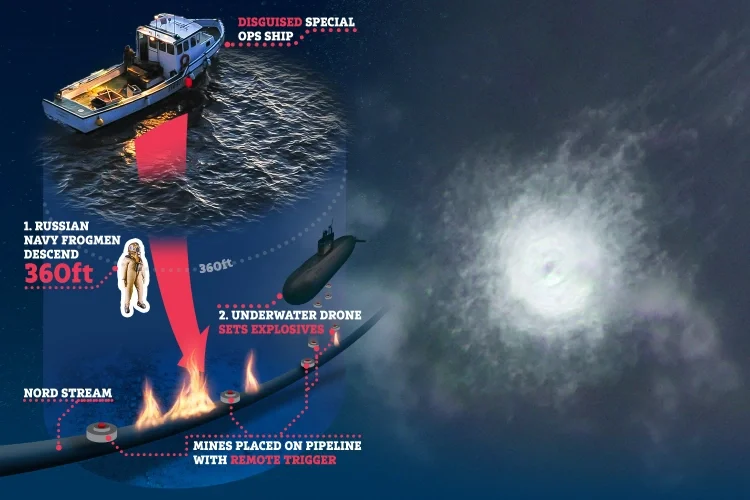 DISGUISED SPECIAL OPS SHIP

1. RUSSIAN NAVY FROGMEN DESCEND 360ft

360ft

2. UNDERWATER DRONE SETS EXPLOSIVES

NORD STREAM

MINES PLACED ON PIPELINE WITH REMOTE TRIGGER