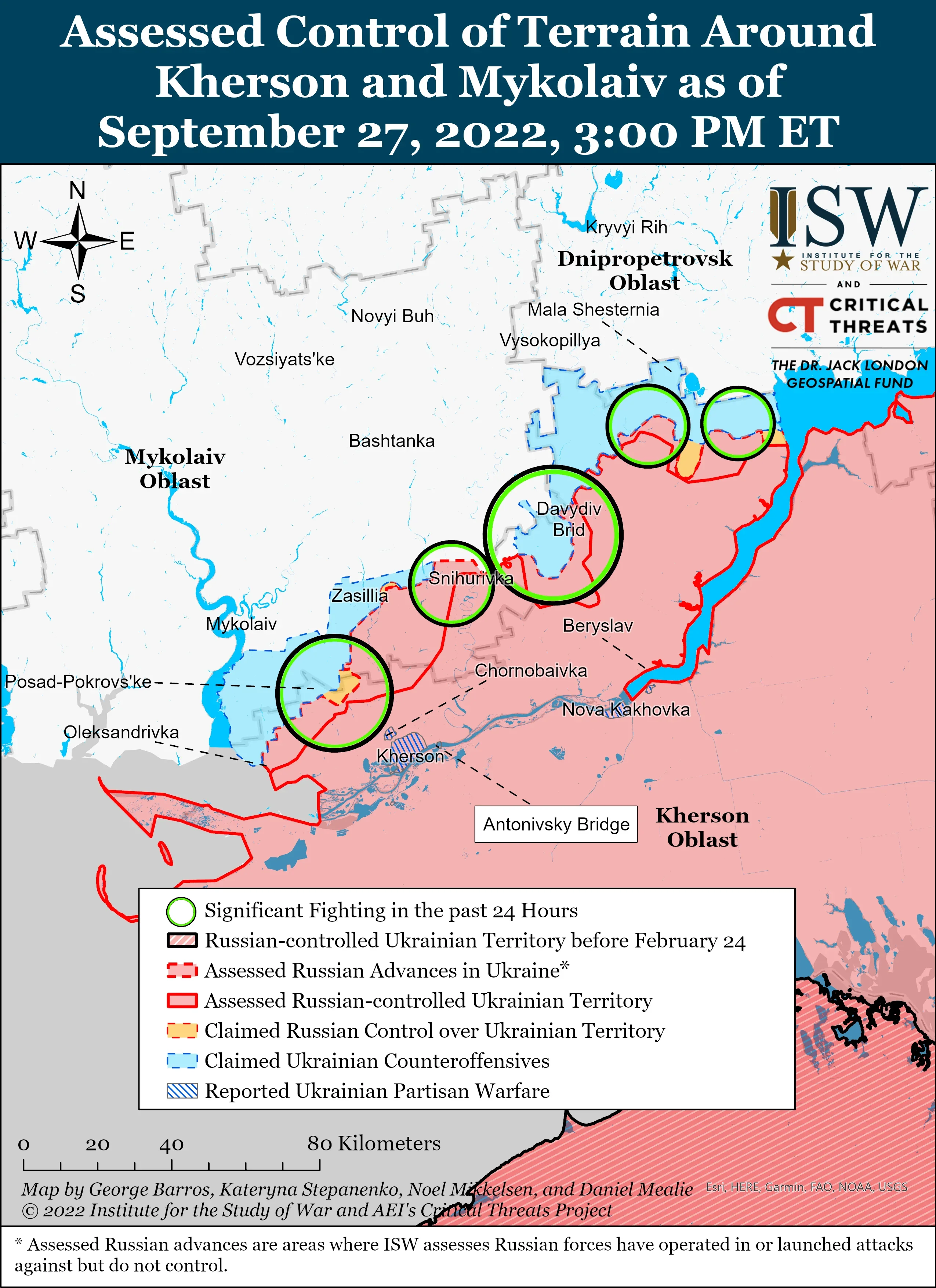 Assessed Control of Terrain Around Kherson and Mykolaiv as of September 27, 2022, 3:00 PM ET

N
W
E
S

ISW
INSTITUTE FOR THE STUDY OF WAR
AND
CT CRITICAL THREATS
THE DR. JACK LONDON GEOSPATIAL FUND

Kryvyi Rih
Dnipropetrovsk Oblast
Mala Shesternia
Novyi Buh
Vysokopillya
Vozsiyats'ke
Bashtanka
Mykolaiv Oblast
Davydiv Brid
Snihurivka
Zasillia
Mykolaiv
Beryslav
Posad-Pokrovs'ke
Chornobaivka
Nova Kakhovka
Oleksandrivka
Kherson
Antonivsky Bridge
Kherson Oblast

Significant Fighting in the past 24 Hours
Russian-controlled Ukrainian Territory before February 24
Assessed Russian Advances in Ukraine*
Assessed Russian-controlled Ukrainian Territory
Claimed Russian Control over Ukrainian Territory
Claimed Ukrainian Counteroffensives
Reported Ukrainian Partisan Warfare

0 20 40 80 Kilometers

Map by George Barros, Kateryna Stepanenko, Noel Mikkelsen, and Daniel Mealie
© 2022 Institute for the Study of War and AEI's Critical Threats Project
Esri, HERE, Garmin, FAO, NOAA, USGS

* Assessed Russian advances are areas where ISW assesses Russian forces have operated in or launched attacks against but do not control.