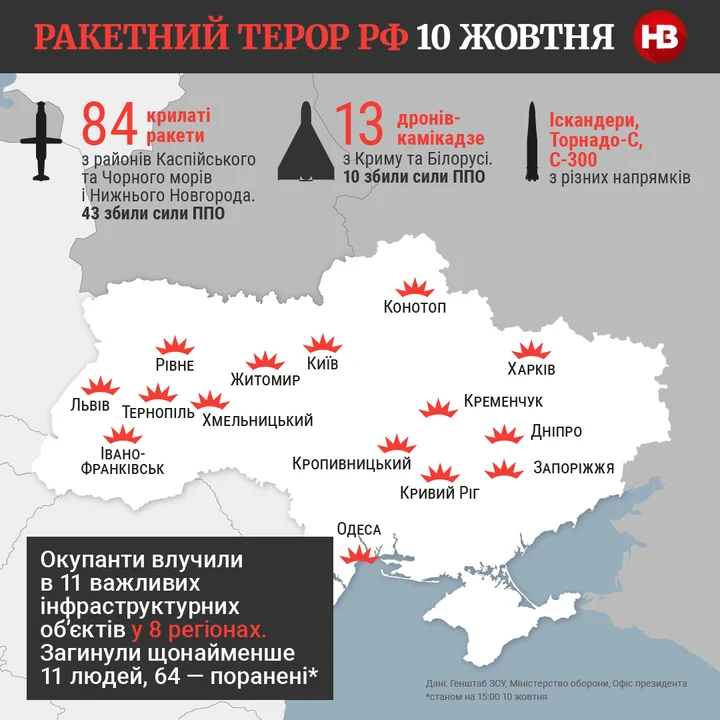 РАКЕТНИЙ ТЕРОР РФ 10 ЖОВТНЯ

НВ

84 крилаті ракети
з районів Каспійського та Чорного морів і Нижнього Новгорода.
43 збили сили ППО

13 дронів-камікадзе
з Криму та Білорусі.
10 збили сили ППО

Іскандери, Торнадо-С, С-300
з різних напрямків

Конотоп
Рівне
Київ
Житомир
Харків
Львів
Тернопіль
Хмельницький
Кременчук
Івано-Франківськ
Дніпро
Кропивницький
Запоріжжя
Кривий Ріг
Одеса

Окупанти влучили в 11 важливих інфраструктурних об'єктів у 8 регіонах.
Загинули щонайменше 11 людей, 64 — поранені*

Дані: Генштаб ЗСУ, Міністерство оборони, Офіс президента
*станом на 15:00 10 жовтня