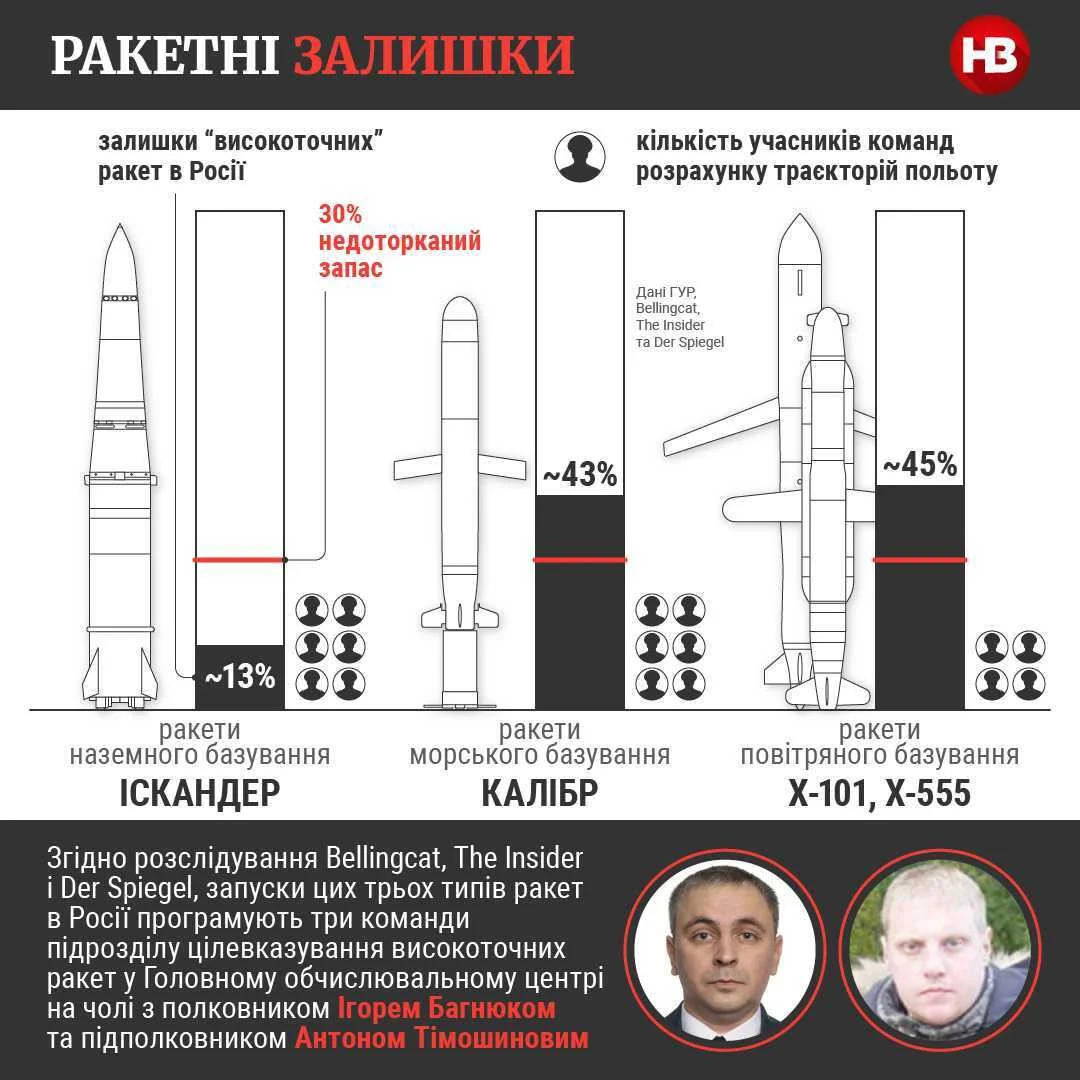 РАКЕТНІ ЗАЛИШКИ

НВ

залишки “високоточних” ракет в Росії

кількість учасників команд розрахунку траєкторій польоту

30% недоторканий запас

Дані ГУР, Bellingcat, The Insider та Der Spiegel

~13%

~43%

~45%

ракети наземного базування
ІСКАНДЕР

ракети морського базування
КАЛІБР

ракети повітряного базування
Х-101, Х-555

Згідно розслідування Bellingcat, The Insider і Der Spiegel, запуски цих трьох типів ракет в Росії програмують три команди підрозділу цілевказування високоточних ракет у Головному обчислювальному центрі на чолі з полковником Ігорем Багнюком та підполковником Антоном Тімошиновим