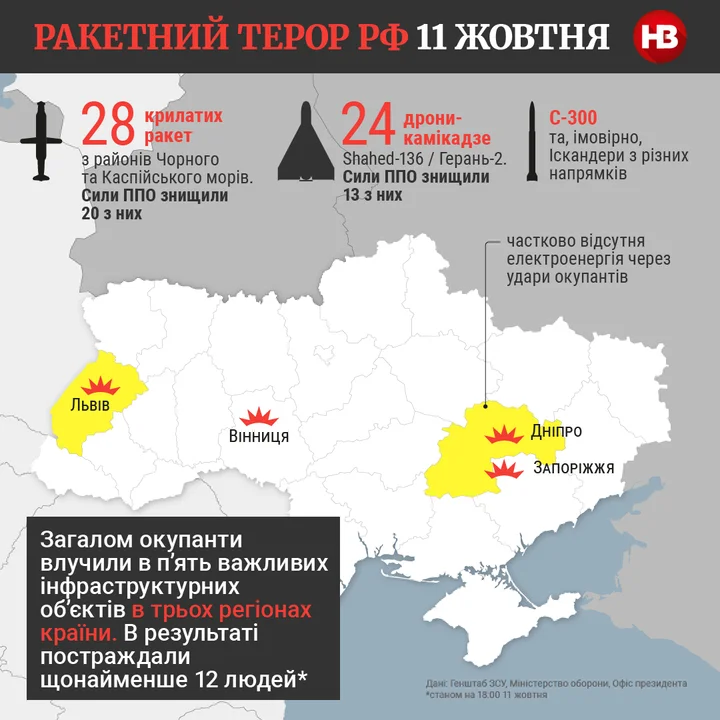 РАКЕТНИЙ ТЕРОР РФ 11 ЖОВТНЯ

НВ

28 крилатих ракет з районів Чорного та Каспійського морів. Сили ППО знищили 20 з них

24 дрони-камікадзе Shahed-136 / Герань-2. Сили ППО знищили 13 з них

С-300 та, імовірно, Іскандери з різних напрямків

частково відсутня електроенергія через удари окупантів

Львів

Вінниця

Дніпро

Запоріжжя

Загалом окупанти влучили в п'ять важливих інфраструктурних об'єктів в трьох регіонах країни. В результаті постраждали щонайменше 12 людей*

Дані: Генштаб ЗСУ, Міністерство оборони, Офіс президента
*станом на 18:00 11 жовтня