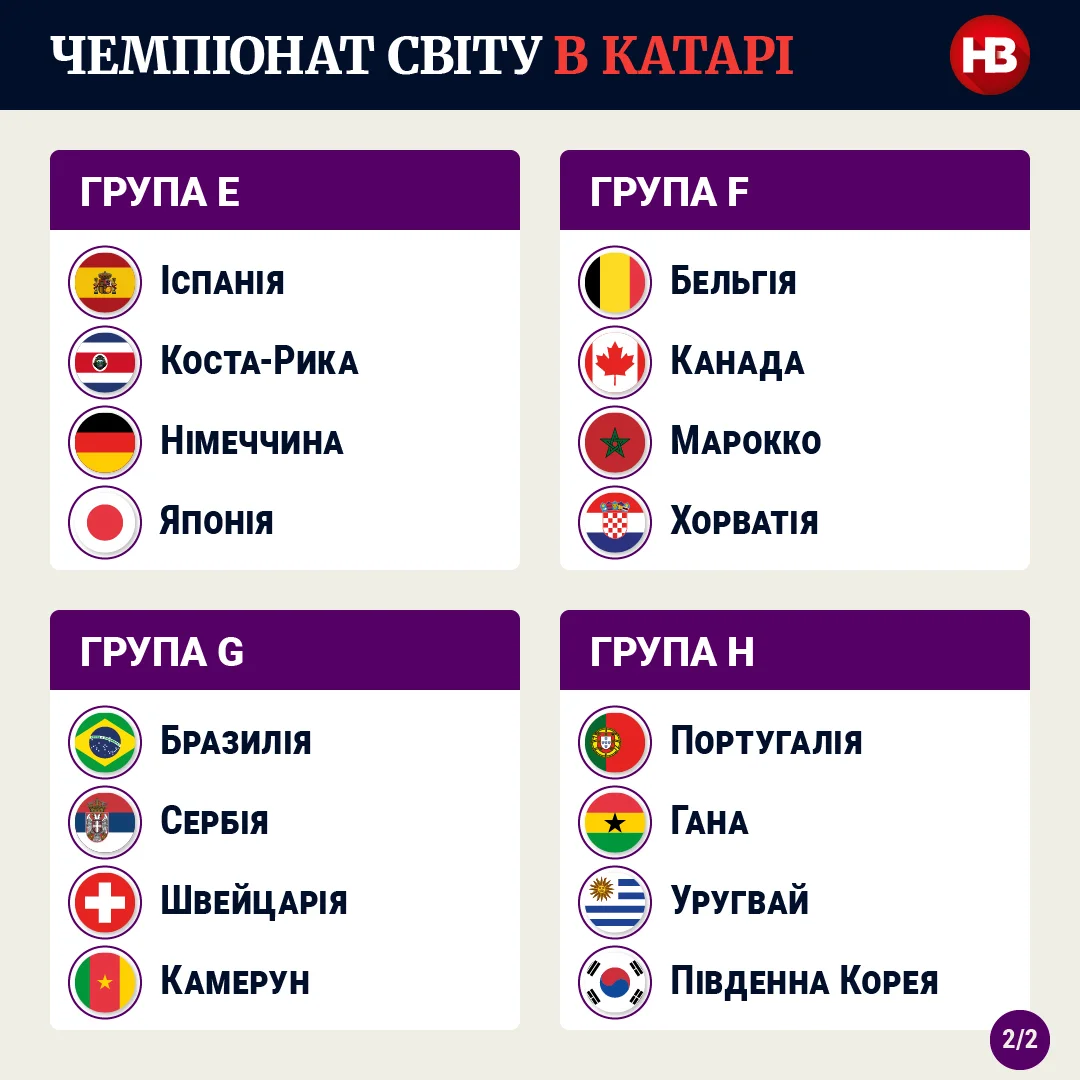 ЧЕМПІОНАТ СВІТУ В КАТАРІ

НВ

ГРУПА E

Іспанія
Коста-Рика
Німеччина
Японія

ГРУПА F

Бельгія
Канада
Марокко
Хорватія

ГРУПА G

Бразилія
Сербія
Швейцарія
Камерун

ГРУПА H

Португалія
Гана
Уругвай
Південна Корея

2/2