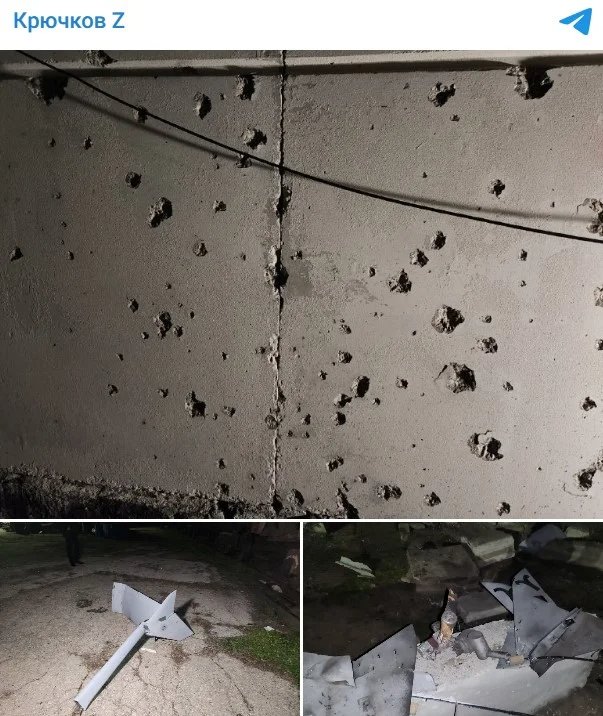 Крючков Z