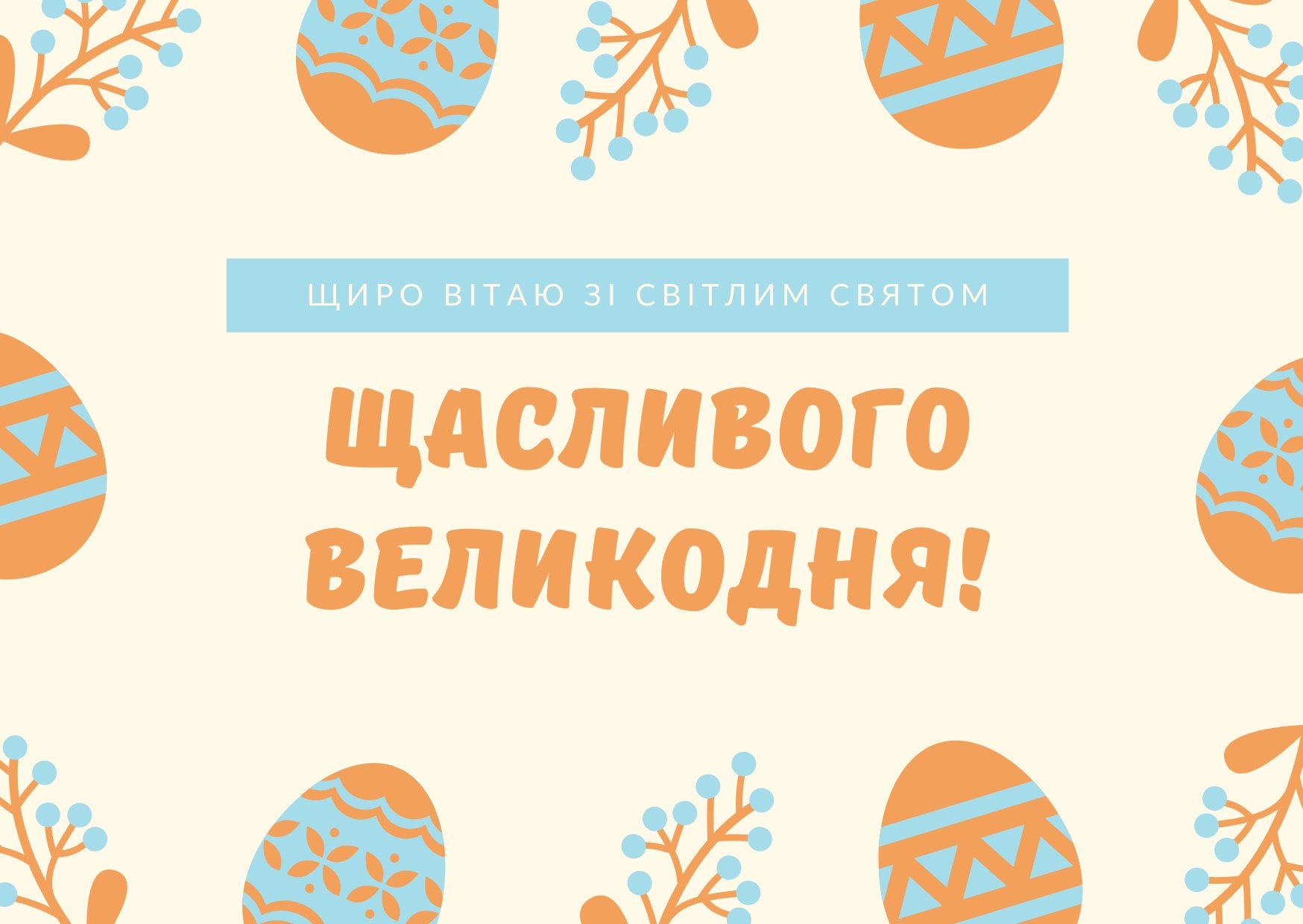 ЩИРО ВІТАЮ ЗІ СВІТЛИМ СВЯТОМ

ЩАСЛИВОГО ВЕЛИКОДНЯ!