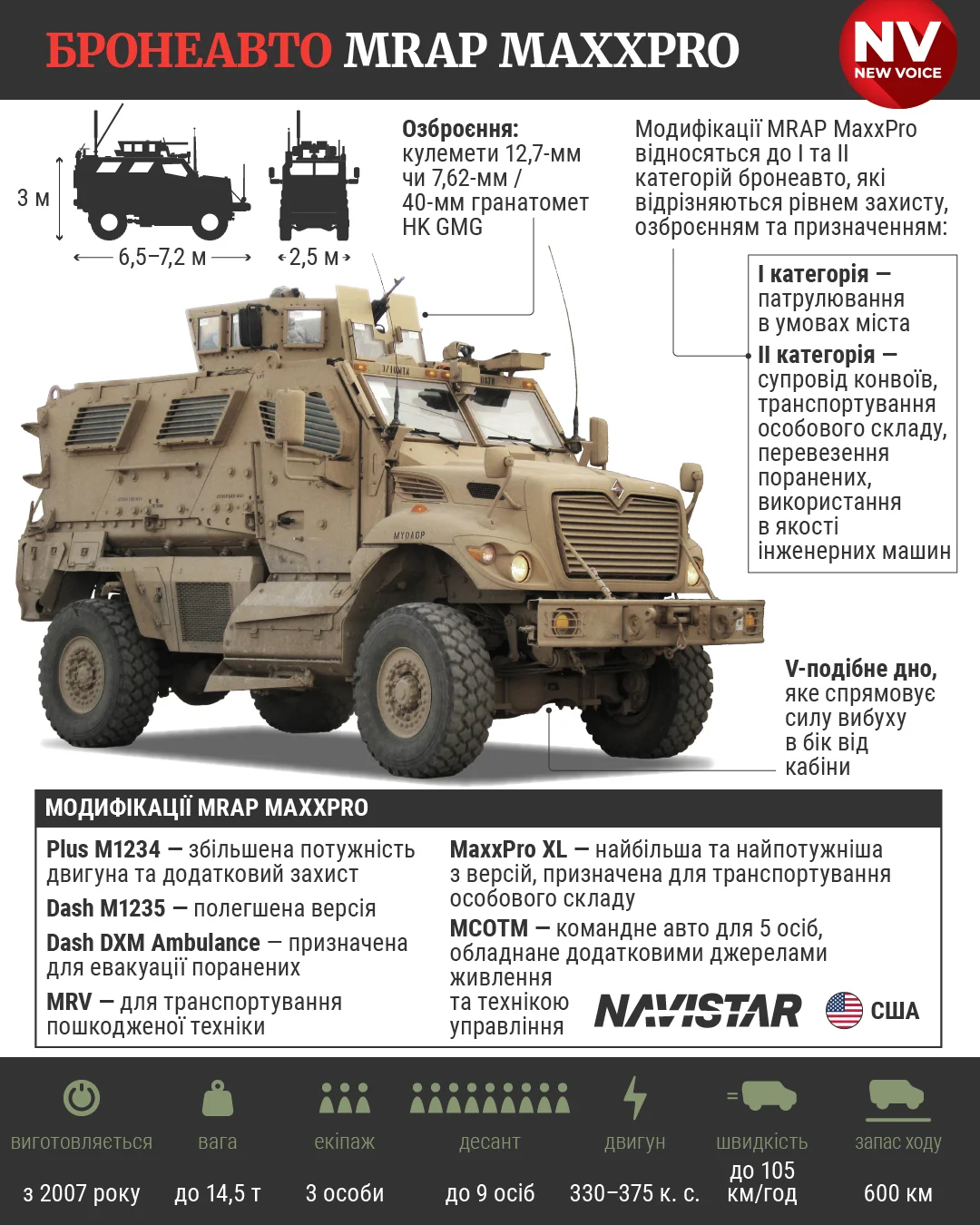 БРОНЕАВТО MRAP MAXXPRO

NV
NEW VOICE

3 м
6,5–7,2 м
2,5 м

Озброєння: кулемети 12,7-мм чи 7,62-мм / 40-мм гранатомет HK GMG

Модифікації MRAP MaxxPro відносяться до I та II категорій бронеавто, які відрізняються рівнем захисту, озброєнням та призначенням:

I категорія — патрулювання в умовах міста

II категорія — супровід конвоїв, транспортування особового складу, перевезення поранених, використання в якості інженерних машин

V-подібне дно, яке спрямовує силу вибуху в бік від кабіни

МОДИФІКАЦІЇ MRAP MAXXPRO

Plus M1234 — збільшена потужність двигуна та додатковий захист

Dash M1235 — полегшена версія

Dash DXM Ambulance — призначена для евакуації поранених

MRV — для транспортування пошкодженої техніки

MaxxPro XL — найбільша та найпотужніша з версій, призначена для транспортування особового складу

MCOTM — командне авто для 5 осіб, обладнане додатковими джерелами живлення та технікою управління

NAVISTAR
США

виготовляється
з 2007 року

вага
до 14,5 т

екіпаж
3 особи

десант
до 9 осіб

двигун
330–375 к. с.

швидкість
до 105 км/год

запас ходу
600 км