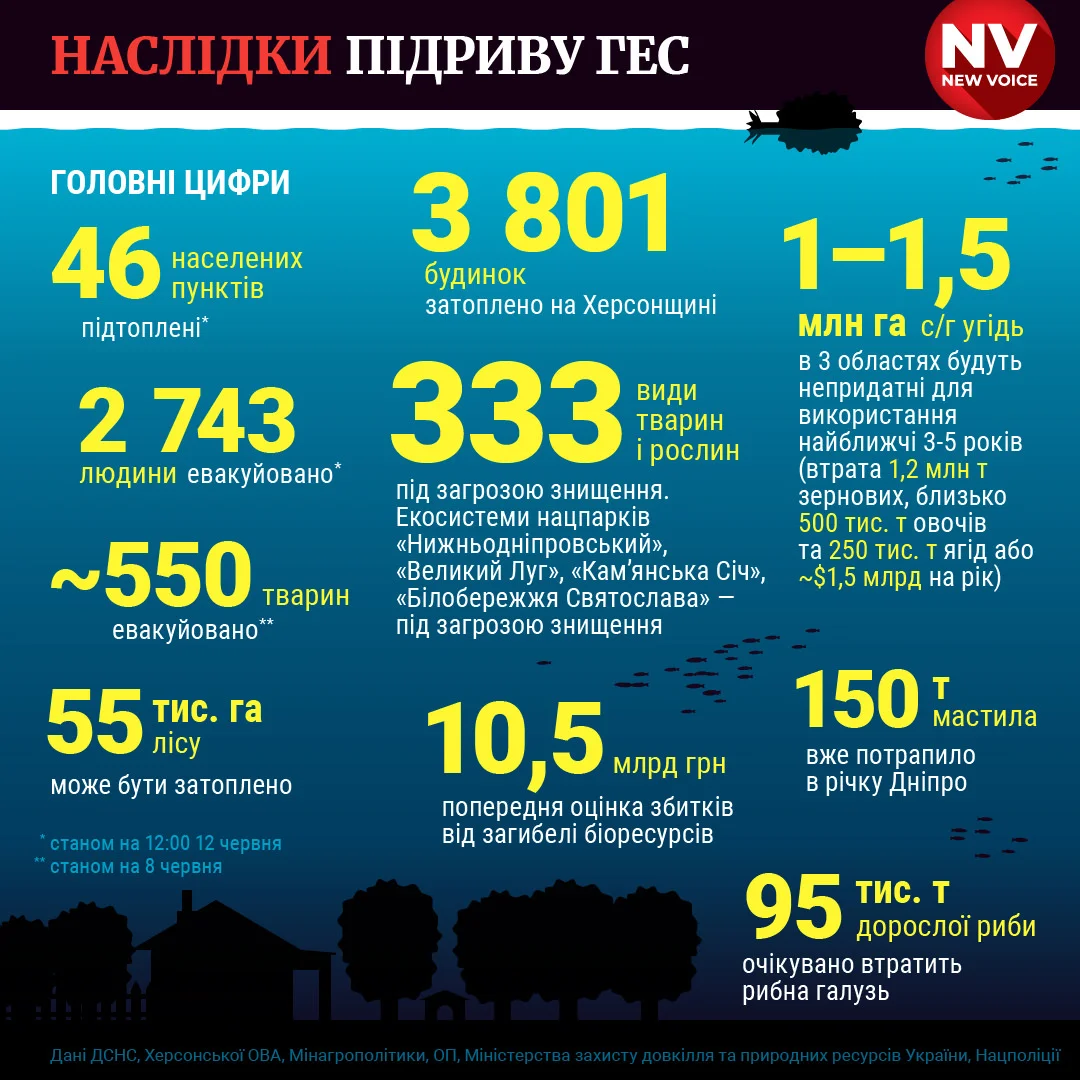 НАСЛІДКИ ПІДРИВУ ГЕС

NV
NEW VOICE

ГОЛОВНІ ЦИФРИ

46 населених пунктів підтоплені*

2 743 людини евакуйовано*

~550 тварин евакуйовано**

55 тис. га лісу може бути затоплено

* станом на 12:00 12 червня
** станом на 8 червня

3 801 будинок затоплено на Херсонщині

333 види тварин і рослин під загрозою знищення. Екосистеми нацпарків «Нижньодніпровський», «Великий Луг», «Кам'янська Січ», «Білобережжя Святослава» — під загрозою знищення

10,5 млрд грн попередня оцінка збитків від загибелі біоресурсів

1–1,5 млн га с/г угідь в 3 областях будуть непридатні для використання найближчі 3-5 років (втрата 1,2 млн т зернових, близько 500 тис. т овочів та 250 тис. т ягід або ~$1,5 млрд на рік)

150 т мастила вже потрапило в річку Дніпро

95 тис. т дорослої риби очікувано втратить рибна галузь

Дані ДСНС, Херсонської ОВА, Мінагрополітики, ОП, Міністерства захисту довкілля та природних ресурсів України, Нацполіції