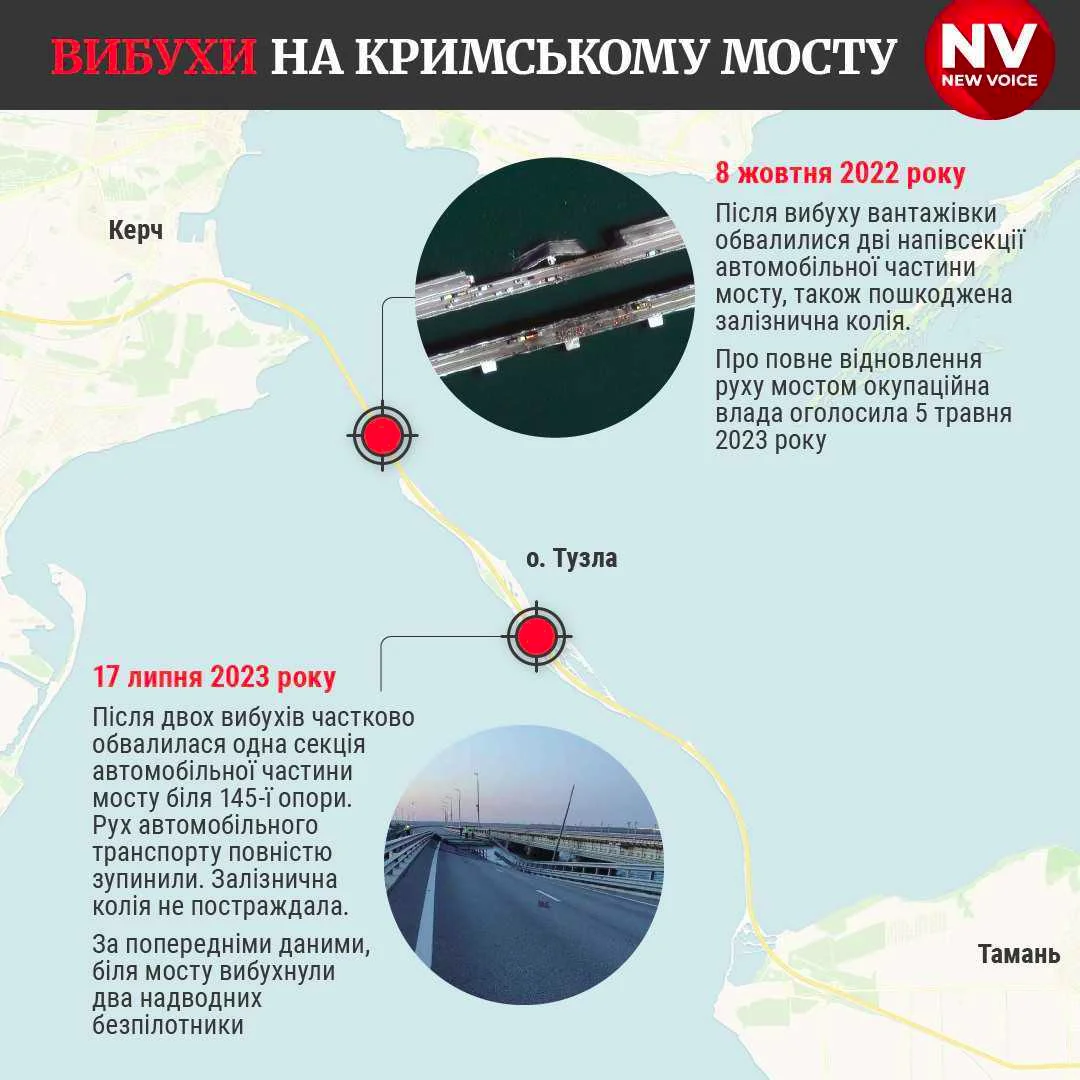 ВИБУХИ НА КРИМСЬКОМУ МОСТУ

NV
NEW VOICE

Керч

8 жовтня 2022 року

Після вибуху вантажівки обвалилися дві напівсекції автомобільної частини мосту, також пошкоджена залізнична колія.

Про повне відновлення руху мостом окупаційна влада оголосила 5 травня 2023 року

о. Тузла

17 липня 2023 року

Після двох вибухів частково обвалилася одна секція автомобільної частини мосту біля 145-ї опори. Рух автомобільного транспорту повністю зупинили. Залізнична колія не постраждала.

За попередніми даними, біля мосту вибухнули два надводних безпілотники

Тамань