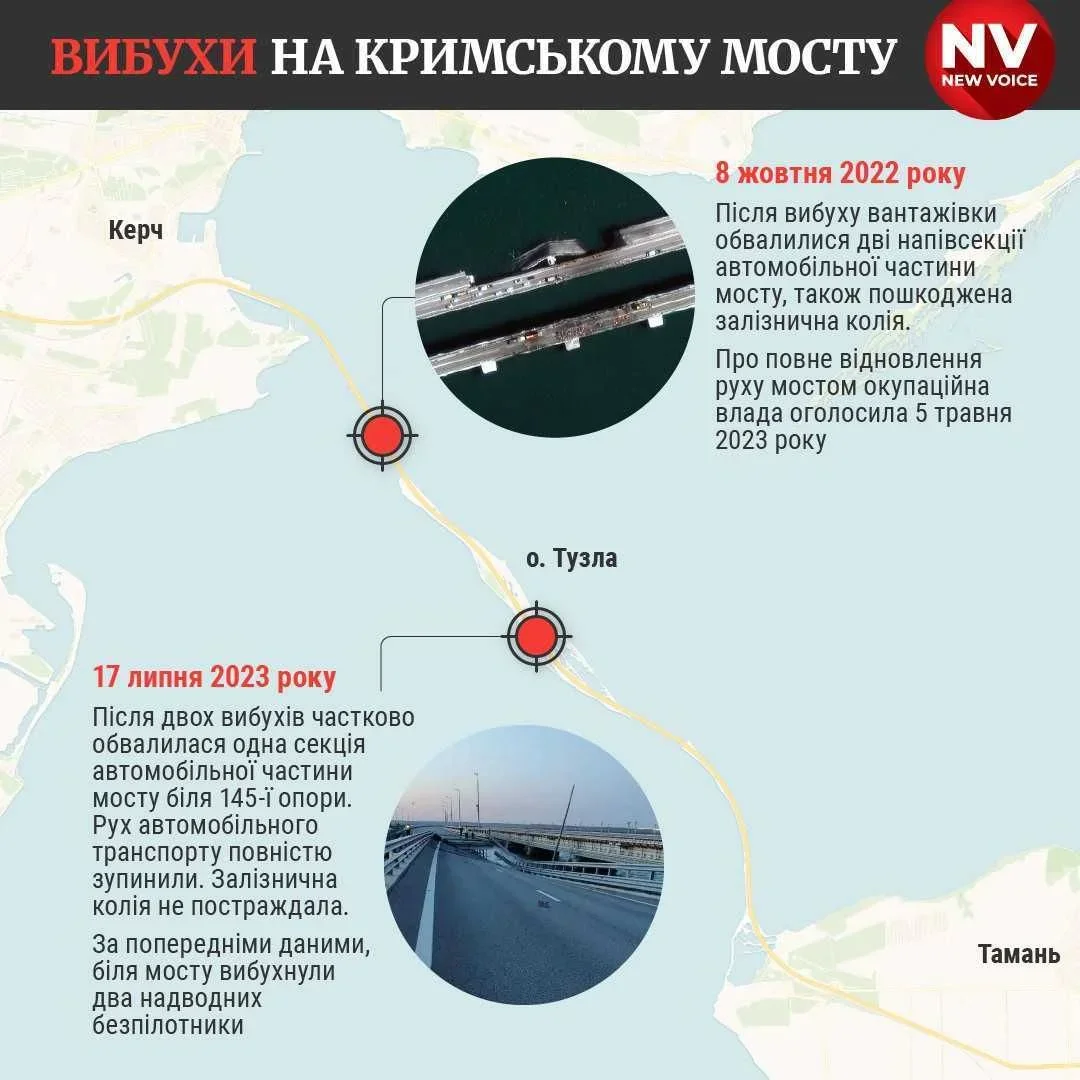 ВИБУХИ НА КРИМСЬКОМУ МОСТУ

NV
NEW VOICE

Керч

8 жовтня 2022 року

Після вибуху вантажівки обвалилися дві напівсекції автомобільної частини мосту, також пошкоджена залізнична колія.

Про повне відновлення руху мостом окупаційна влада оголосила 5 травня 2023 року

о. Тузла

17 липня 2023 року

Після двох вибухів частково обвалилася одна секція автомобільної частини мосту біля 145-ї опори. Рух автомобільного транспорту повністю зупинили. Залізнична колія не постраждала.

За попередніми даними, біля мосту вибухнули два надводних безпілотники

Тамань