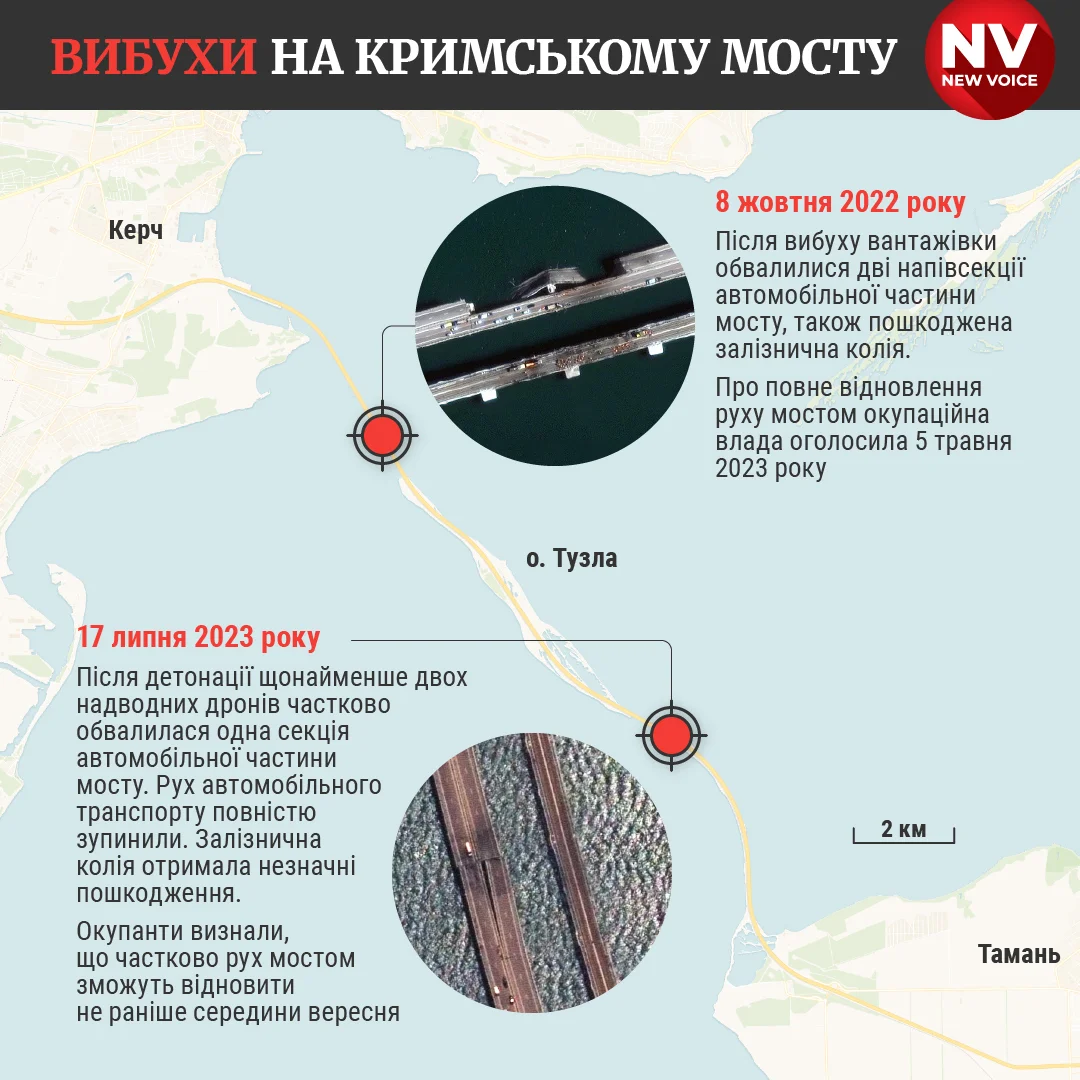 ВИБУХИ НА КРИМСЬКОМУ МОСТУ

NV
NEW VOICE

Керч

8 жовтня 2022 року

Після вибуху вантажівки обвалилися дві напівсекції автомобільної частини мосту, також пошкоджена залізнична колія.

Про повне відновлення руху мостом окупаційна влада оголосила 5 травня 2023 року

о. Тузла

17 липня 2023 року

Після детонації щонайменше двох надводних дронів частково обвалилася одна секція автомобільної частини мосту. Рух автомобільного транспорту повністю зупинили. Залізнична колія отримала незначні пошкодження.

Окупанти визнали, що частково рух мостом зможуть відновити не раніше середини вересня

2 км

Тамань