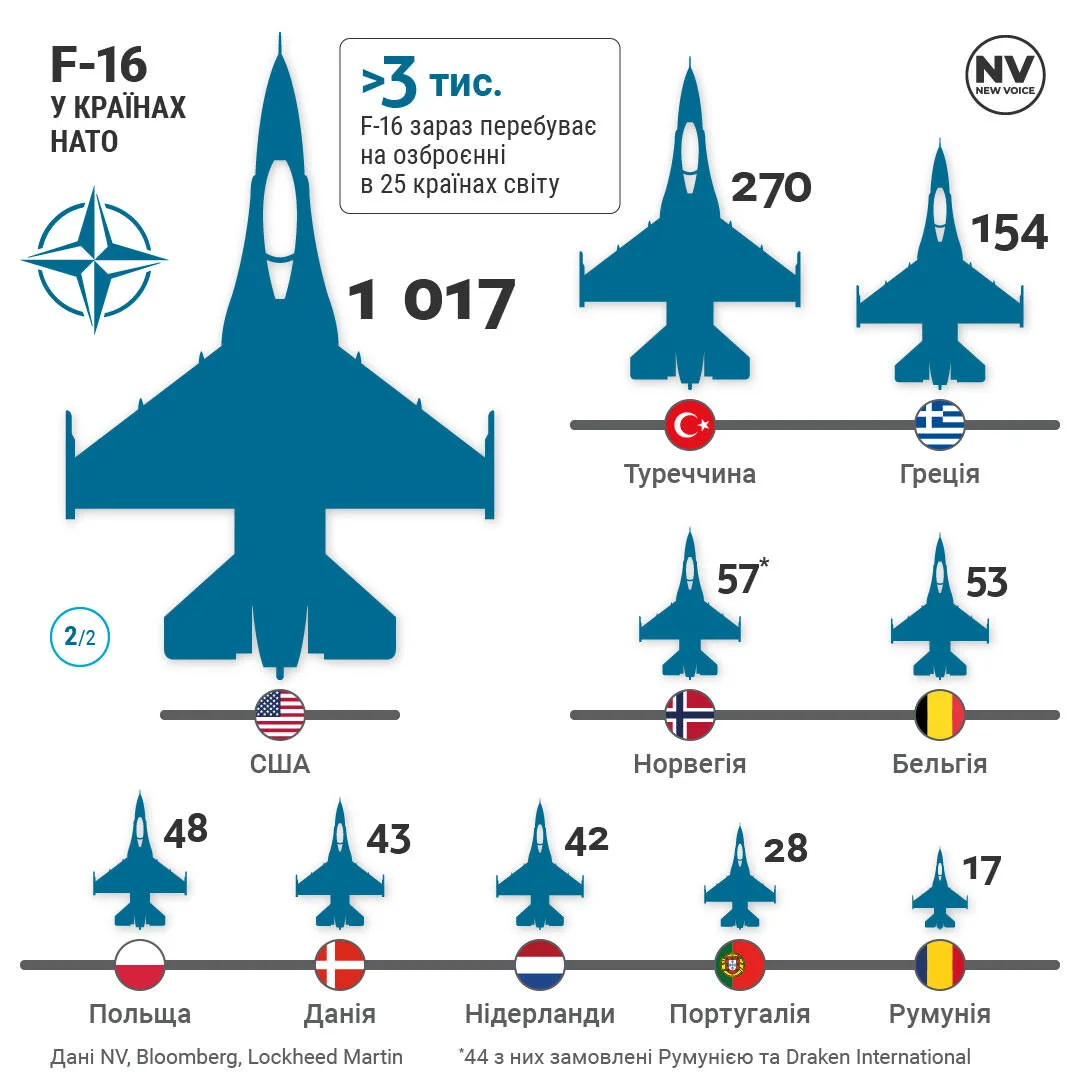 F-16
У КРАЇНАХ НАТО

>3 тис.
F-16 зараз перебуває на озброєнні в 25 країнах світу

NV
NEW VOICE

1 017
США

270
Туреччина

154
Греція

57*
Норвегія

53
Бельгія

2/2

48
Польща

43
Данія

42
Нідерланди

28
Португалія

17
Румунія

Дані NV, Bloomberg, Lockheed Martin

*44 з них замовлені Румунією та Draken International