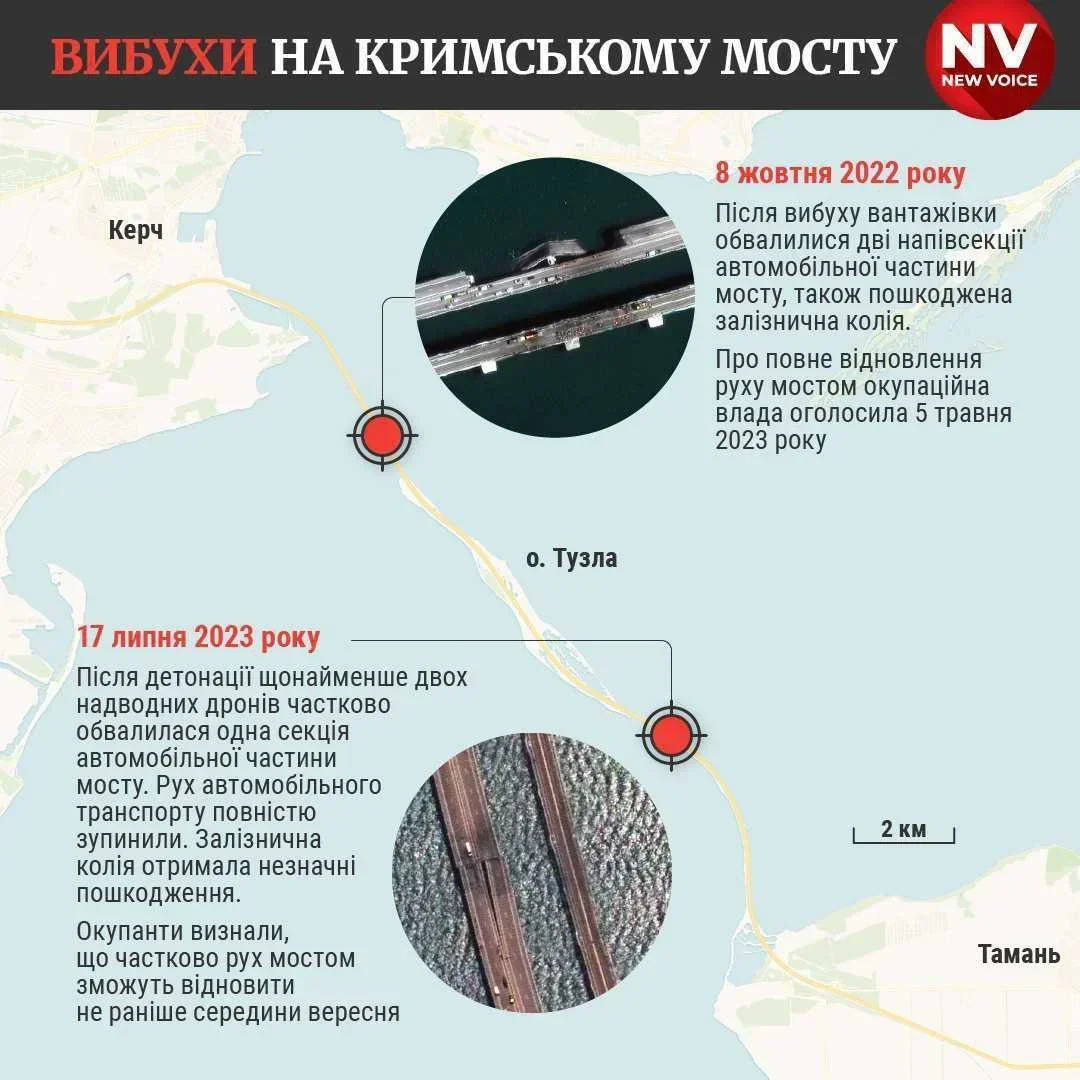 ВИБУХИ НА КРИМСЬКОМУ МОСТУ

NV
NEW VOICE

Керч

8 жовтня 2022 року

Після вибуху вантажівки обвалилися дві напівсекції автомобільної частини мосту, також пошкоджена залізнична колія.

Про повне відновлення руху мостом окупаційна влада оголосила 5 травня 2023 року

о. Тузла

17 липня 2023 року

Після детонації щонайменше двох надводних дронів частково обвалилася одна секція автомобільної частини мосту. Рух автомобільного транспорту повністю зупинили. Залізнична колія отримала незначні пошкодження.

Окупанти визнали, що частково рух мостом зможуть відновити не раніше середини вересня

2 км

Тамань