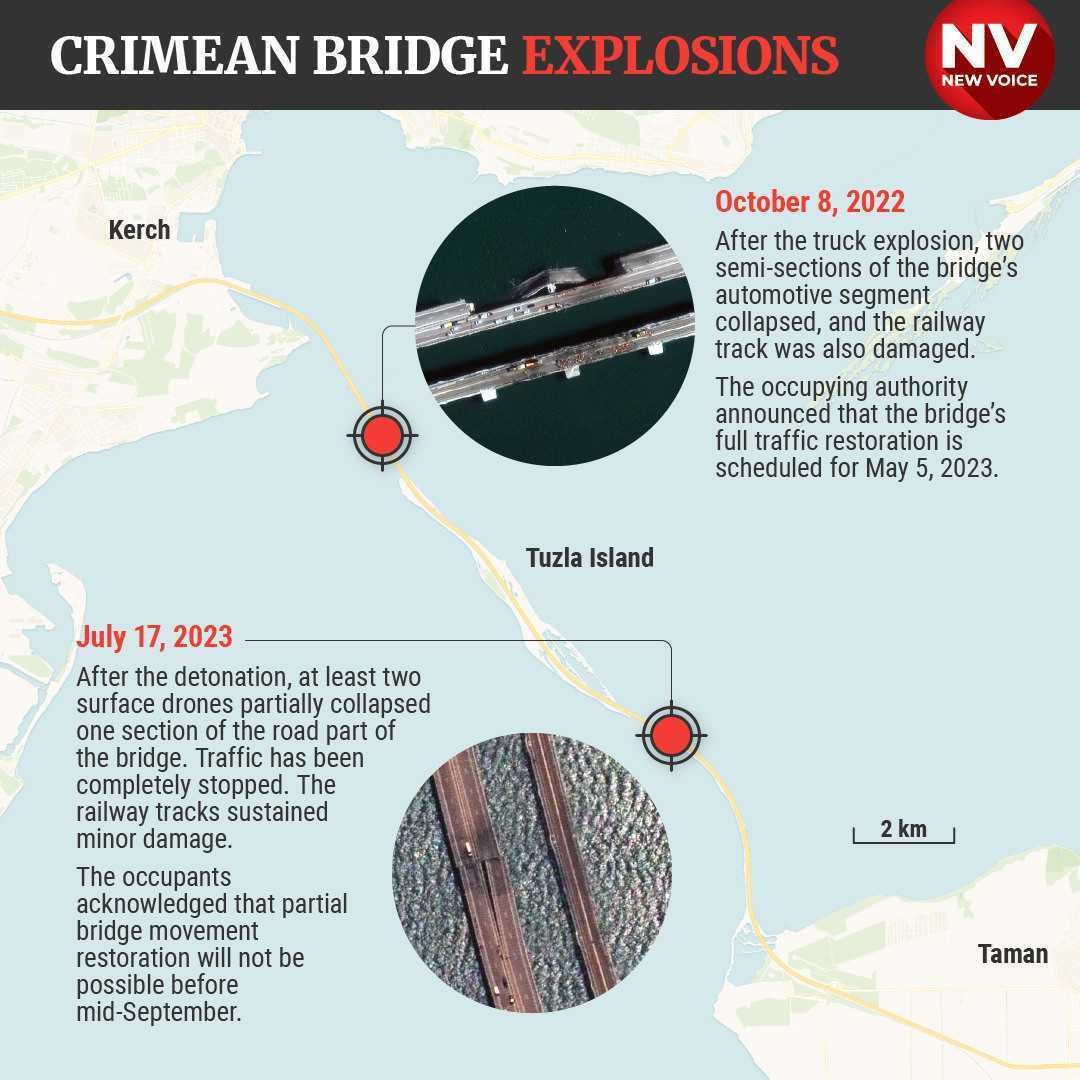 CRIMEAN BRIDGE EXPLOSIONS

NV
NEW VOICE

Kerch

October 8, 2022
After the truck explosion, two semi-sections of the bridge's automotive segment collapsed, and the railway track was also damaged.

The occupying authority announced that the bridge's full traffic restoration is scheduled for May 5, 2023.

Tuzla Island

July 17, 2023
After the detonation, at least two surface drones partially collapsed one section of the road part of the bridge. Traffic has been completely stopped. The railway tracks sustained minor damage.

The occupants acknowledged that partial bridge movement restoration will not be possible before mid-September.

2 km

Taman