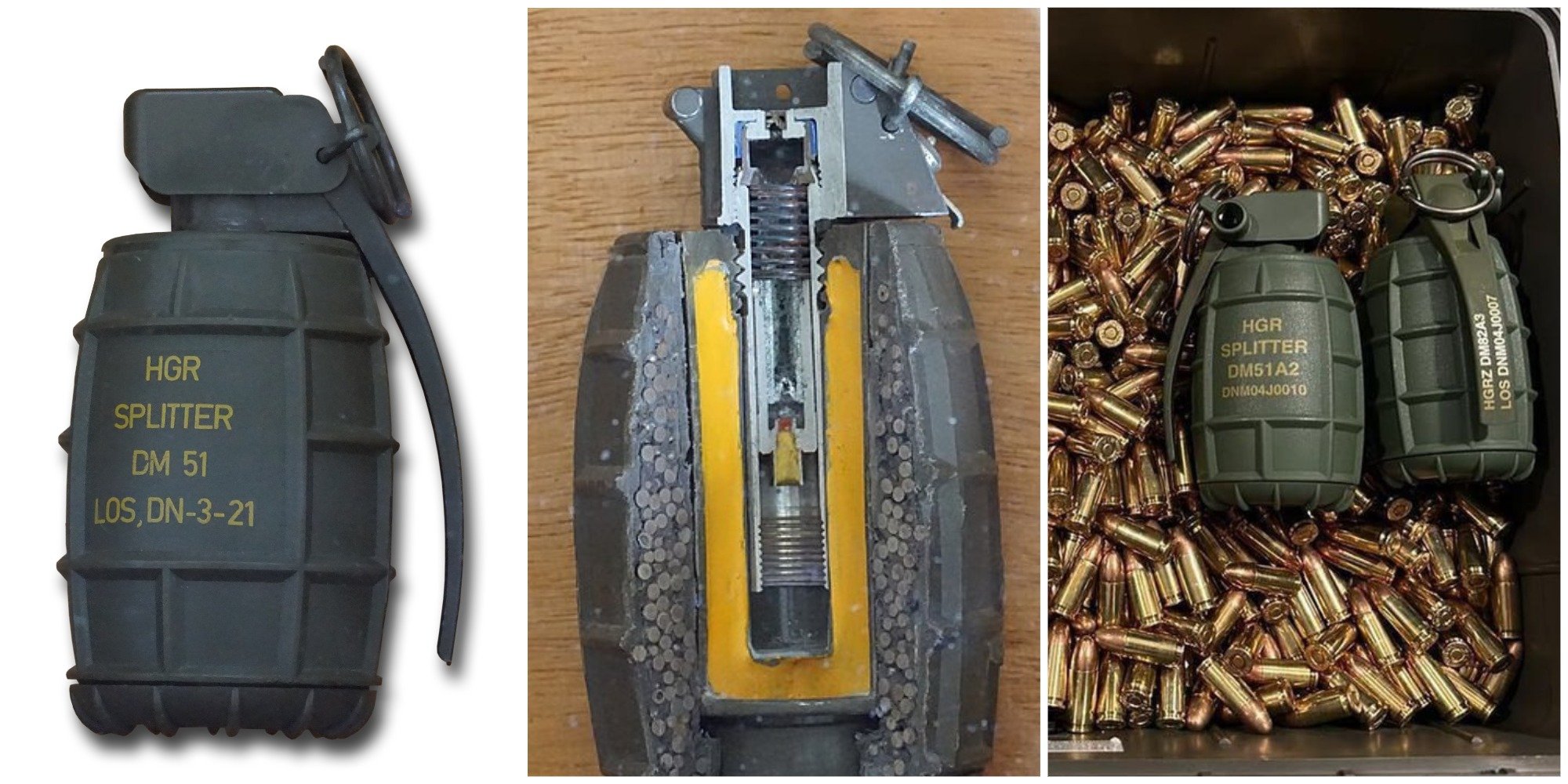 HGR
SPLITTER
DM 51
LOS,DN-3-21

HGR
SPLITTER
DM51A2
DNM04J0010

HGRZ DM82A3
LOS DNM04J0007