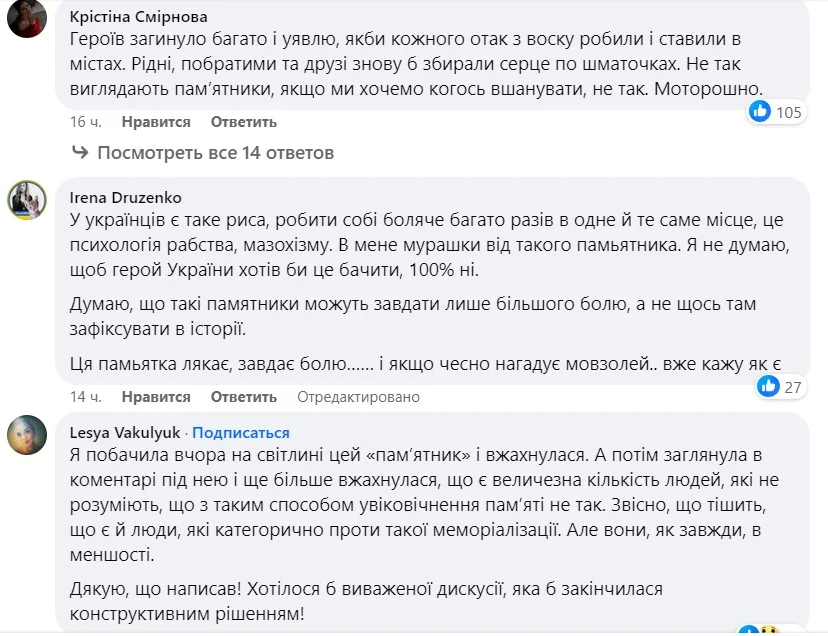 Крістіна Смірнова
Героїв загинуло багато і уявлю, якби кожного отак з воску робили і ставили в містах. Рідні, побратими та друзі знову б збирали серце по шматочках. Не так виглядають пам'ятники, якщо ми хочемо когось вшанувати, не так. Моторошно.

105

16 ч. Нравится Ответить

Посмотреть все 14 ответов

Irena Druzenko
У українців є таке риса, робити собі боляче багато разів в одне й те саме місце, це психологія рабства, мазохізму. В мене мурашки від такого памьятника. Я не думаю, щоб герой України хотів би це бачити, 100% ні.

Думаю, що такі памятники можуть завдати лише більшого болю, а не щось там зафіксувати в історії.

Ця памьятка лякає, завдає болю...... і якщо чесно нагадує мовзолей.. вже кажу як є

27

14 ч. Нравится Ответить Отредактировано

Lesya Vakulyuk · Подписаться
Я побачила вчора на світлині цей «пам'ятник» і вжахнулася. А потім заглянула в коментарі під нею і ще більше вжахнулася, що є величезна кількість людей, які не розуміють, що з таким способом увіковічнення пам'яті не так. Звісно, що тішить, що є й люди, які категорично проти такої меморіалізації. Але вони, як завжди, в меншості.

Дякую, що написав! Хотілося б виваженої дискусії, яка б закінчилася конструктивним рішенням!