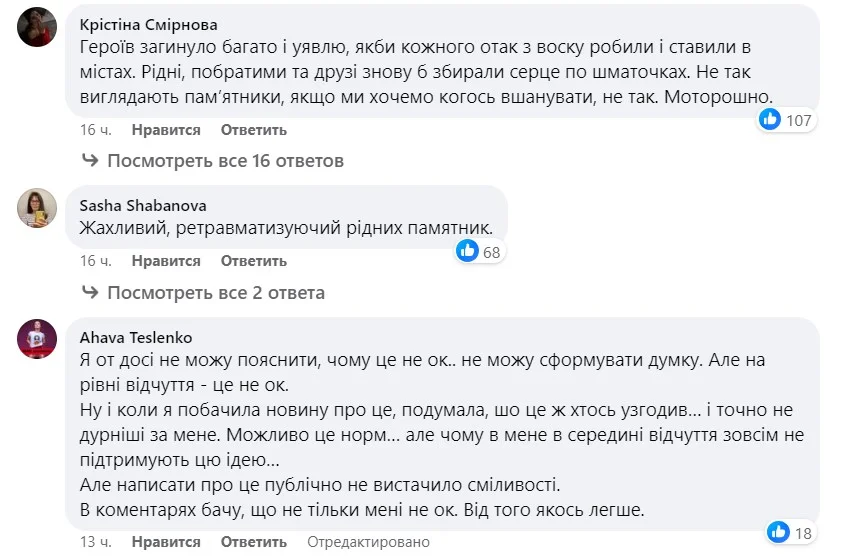 Крістіна Смірнова
Героїв загинуло багато і уявлю, якби кожного отак з воску робили і ставили в містах. Рідні, побратими та друзі знову б збирали серце по шматочках. Не так виглядають пам'ятники, якщо ми хочемо когось вшанувати, не так. Моторошно.

107

16 ч. Нравится Ответить

Посмотреть все 16 ответов

Sasha Shabanova
Жахливий, ретравматизуючий рідних памятник.

68

16 ч. Нравится Ответить

Посмотреть все 2 ответа

Ahava Teslenko
Я от досі не можу пояснити, чому це не ок.. не можу сформувати думку. Але на рівні відчуття - це не ок.
Ну і коли я побачила новину про це, подумала, шо це ж хтось узгодив... і точно не дурніші за мене. Можливо це норм... але чому в мене в середині відчуття зовсім не підтримують цю ідею...
Але написати про це публічно не вистачило сміливості.
В коментарях бачу, що не тільки мені не ок. Від того якось легше.

18

13 ч. Нравится Ответить Отредактировано