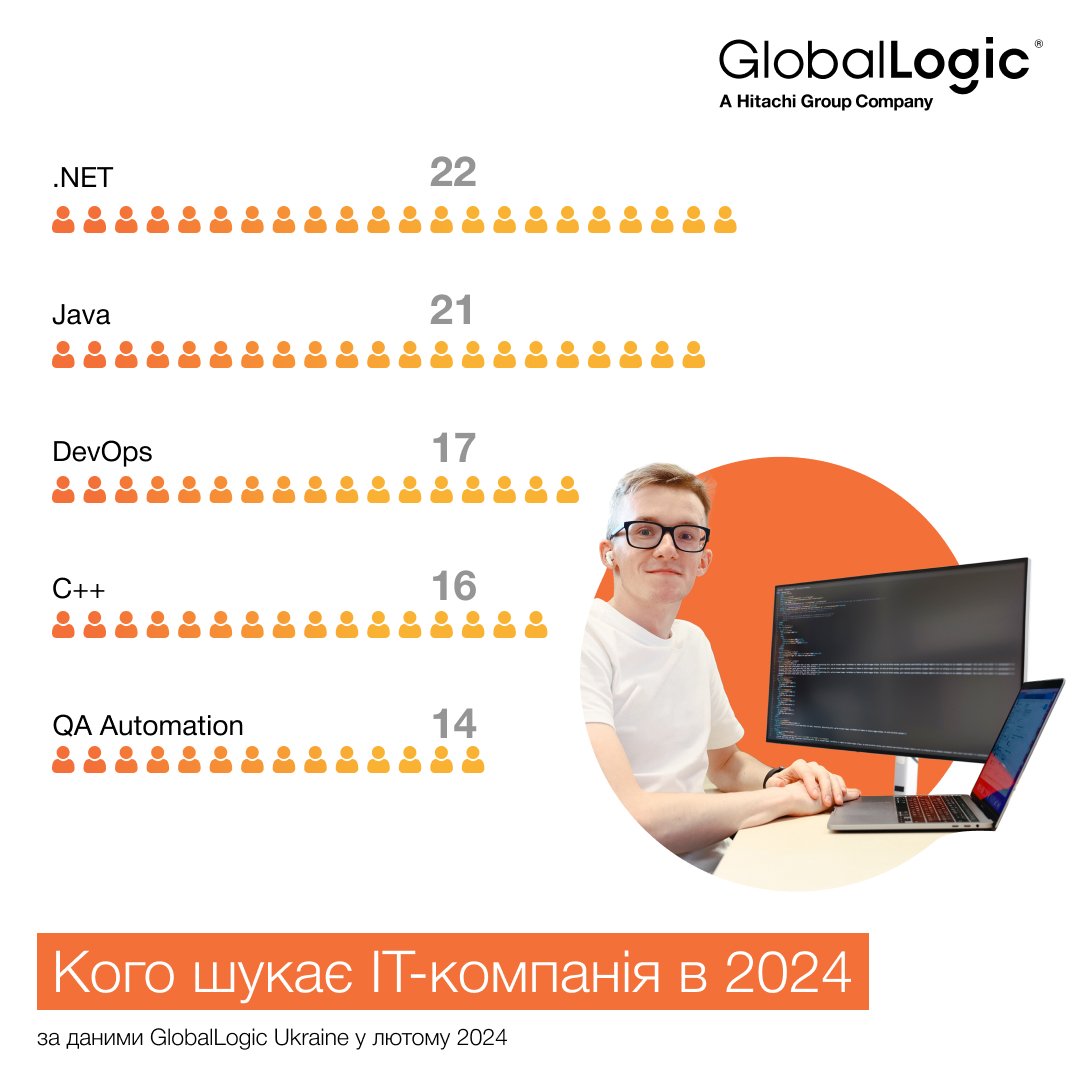 GlobalLogic®
A Hitachi Group Company

.NET 22

Java 21

DevOps 17

C++ 16

QA Automation 14

Кого шукає IT-компанія в 2024

за даними GlobalLogic Ukraine у лютому 2024