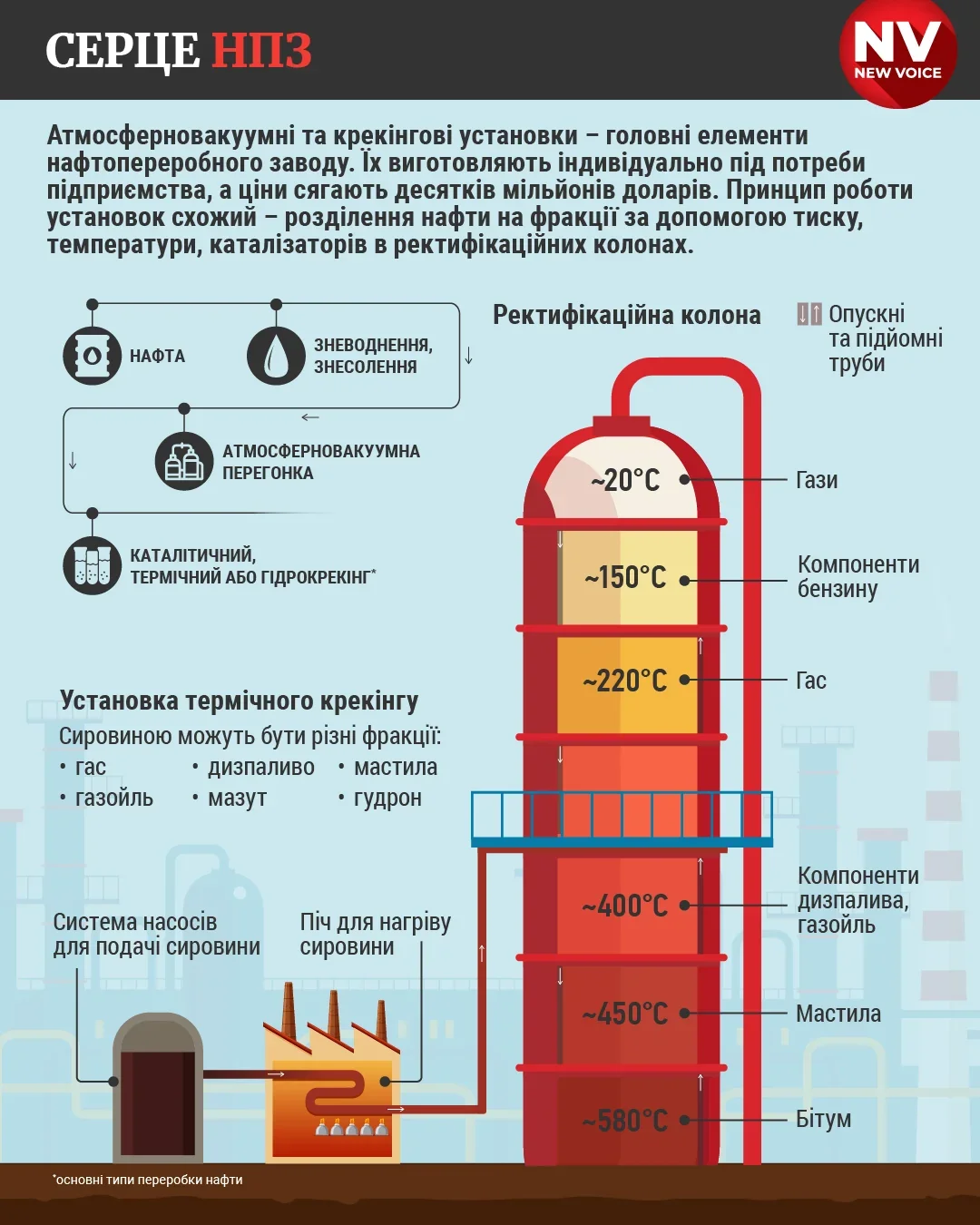 СЕРЦЕ НПЗ

NV
NEW VOICE

Атмосферновакуумні та крекінгові установки – головні елементи нафтопереробного заводу. Їх виготовляють індивідуально під потреби підприємства, а ціни сягають десятків мільйонів доларів. Принцип роботи установок схожий – розділення нафти на фракції за допомогою тиску, температури, каталізаторів в ректифікаційних колонах.

НАФТА

ЗНЕВОДНЕННЯ, ЗНЕСОЛЕННЯ

АТМОСФЕРНОВАКУУМНА ПЕРЕГОНКА

КАТАЛІТИЧНИЙ, ТЕРМІЧНИЙ АБО ГІДРОКРЕКІНГ*

Ректифікаційна колона

Опускні та підйомні труби

~20°C
Гази

~150°C
Компоненти бензину

~220°C
Гас

~400°C
Компоненти дизпалива, газойль

~450°C
Мастила

~580°C
Бітум

Установка термічного крекінгу

Сировиною можуть бути різні фракції:
• гас
• газойль
• дизпаливо
• мазут
• мастила
• гудрон

Система насосів для подачі сировини

Піч для нагріву сировини

*основні типи переробки нафти