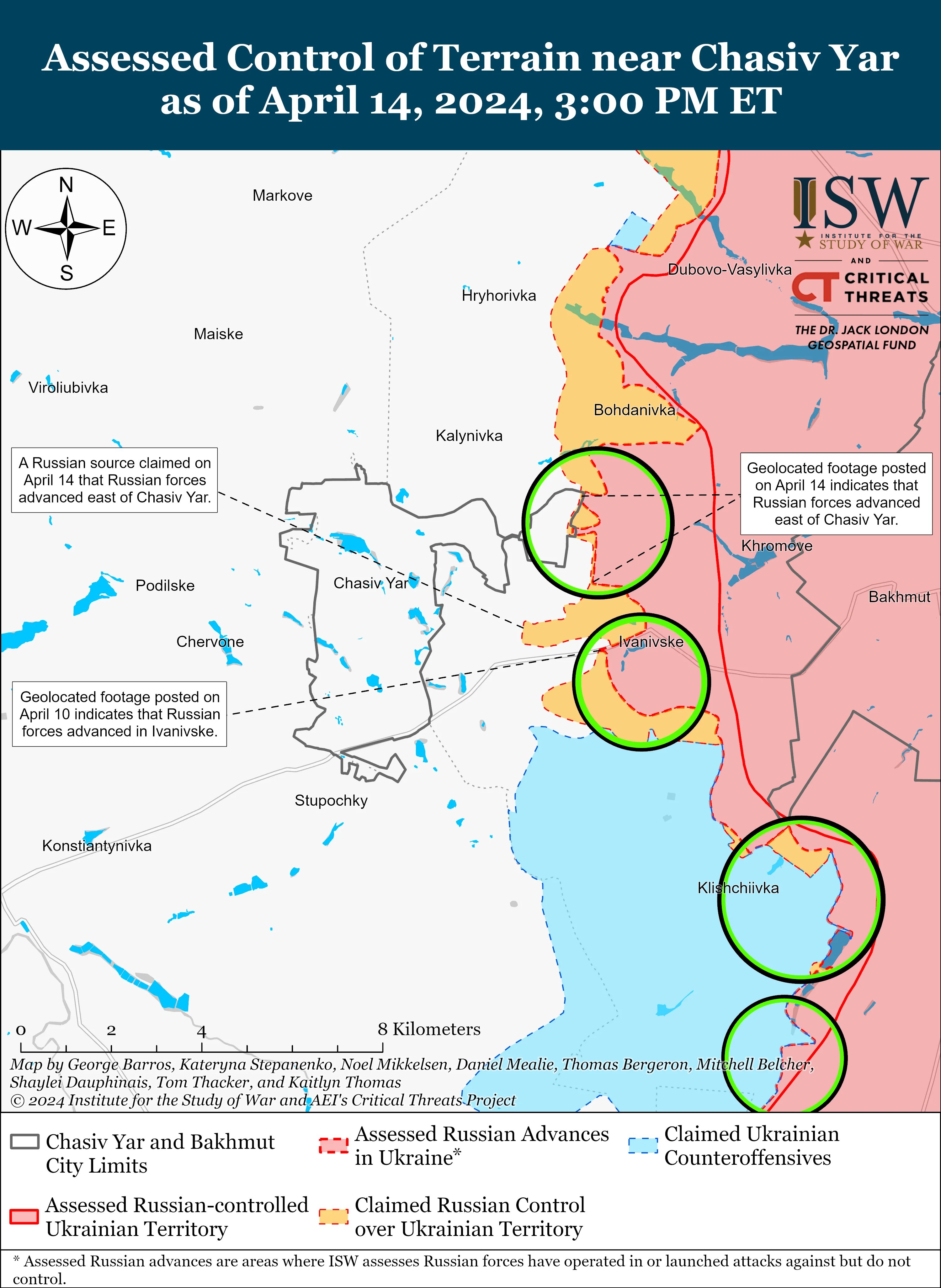 Assessed Control of Terrain near Chasiv Yar as of April 14, 2024, 3:00 PM ET

N
W
E
S

ISW
INSTITUTE FOR THE STUDY OF WAR
AND
CT CRITICAL THREATS
THE DR. JACK LONDON GEOSPATIAL FUND

Markove
Dubovo-Vasylivka
Hryhorivka
Maiske
Viroliubivka
Bohdanivka
Kalynivka

A Russian source claimed on April 14 that Russian forces advanced east of Chasiv Yar.

Geolocated footage posted on April 14 indicates that Russian forces advanced east of Chasiv Yar.

Khromove
Podilske
Chasiv Yar
Bakhmut
Chervone
Ivanivske

Geolocated footage posted on April 10 indicates that Russian forces advanced in Ivanivske.

Stupochky
Konstiantynivka
Klishchiivka

0 2 4 8 Kilometers

Map by George Barros, Kateryna Stepanenko, Noel Mikkelsen, Daniel Mealie, Thomas Bergeron, Mitchell Belcher, Shaylei Dauphinais, Tom Thacker, and Kaitlyn Thomas
© 2024 Institute for the Study of War and AEI's Critical Threats Project

Chasiv Yar and Bakhmut City Limits
Assessed Russian Advances in Ukraine*
Claimed Ukrainian Counteroffensives
Assessed Russian-controlled Ukrainian Territory
Claimed Russian Control over Ukrainian Territory

* Assessed Russian advances are areas where ISW assesses Russian forces have operated in or launched attacks against but do not control.