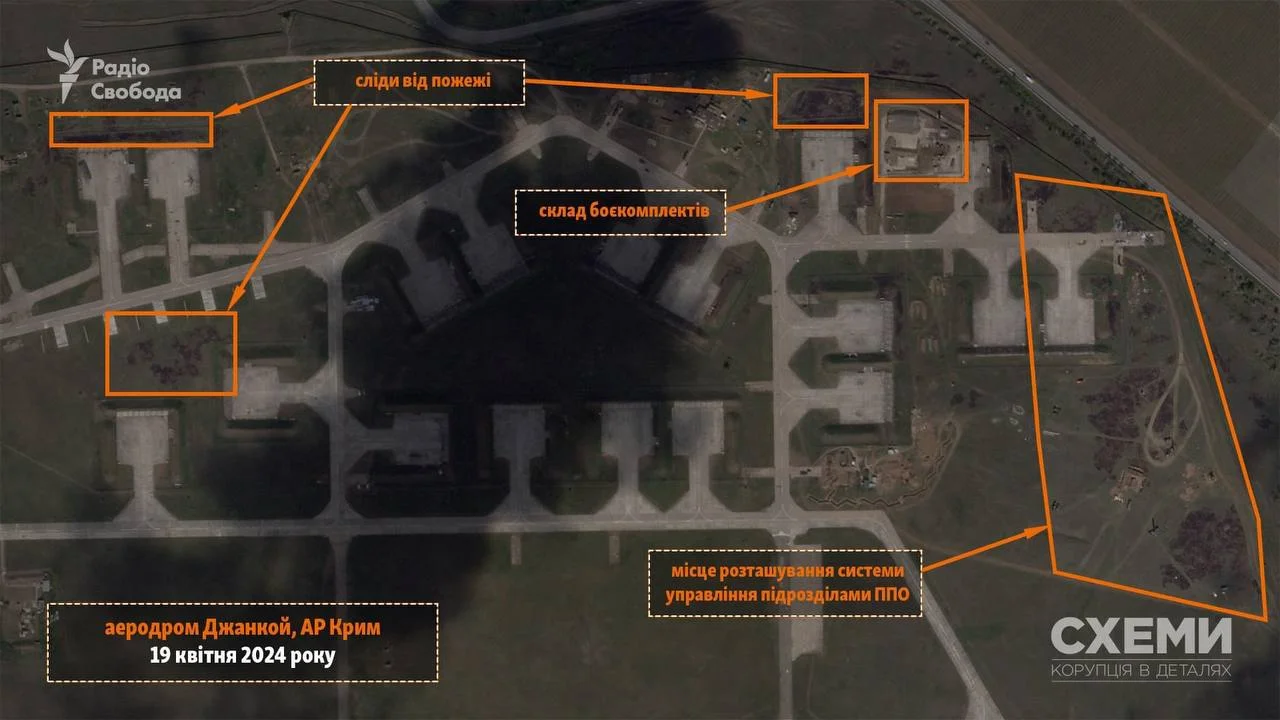 Радіо Свобода

сліди від пожежі

склад боєкомплектів

місце розташування системи управління підрозділами ППО

аеродром Джанкой, АР Крим
19 квітня 2024 року

СХЕМИ
КОРУПЦІЯ В ДЕТАЛЯХ