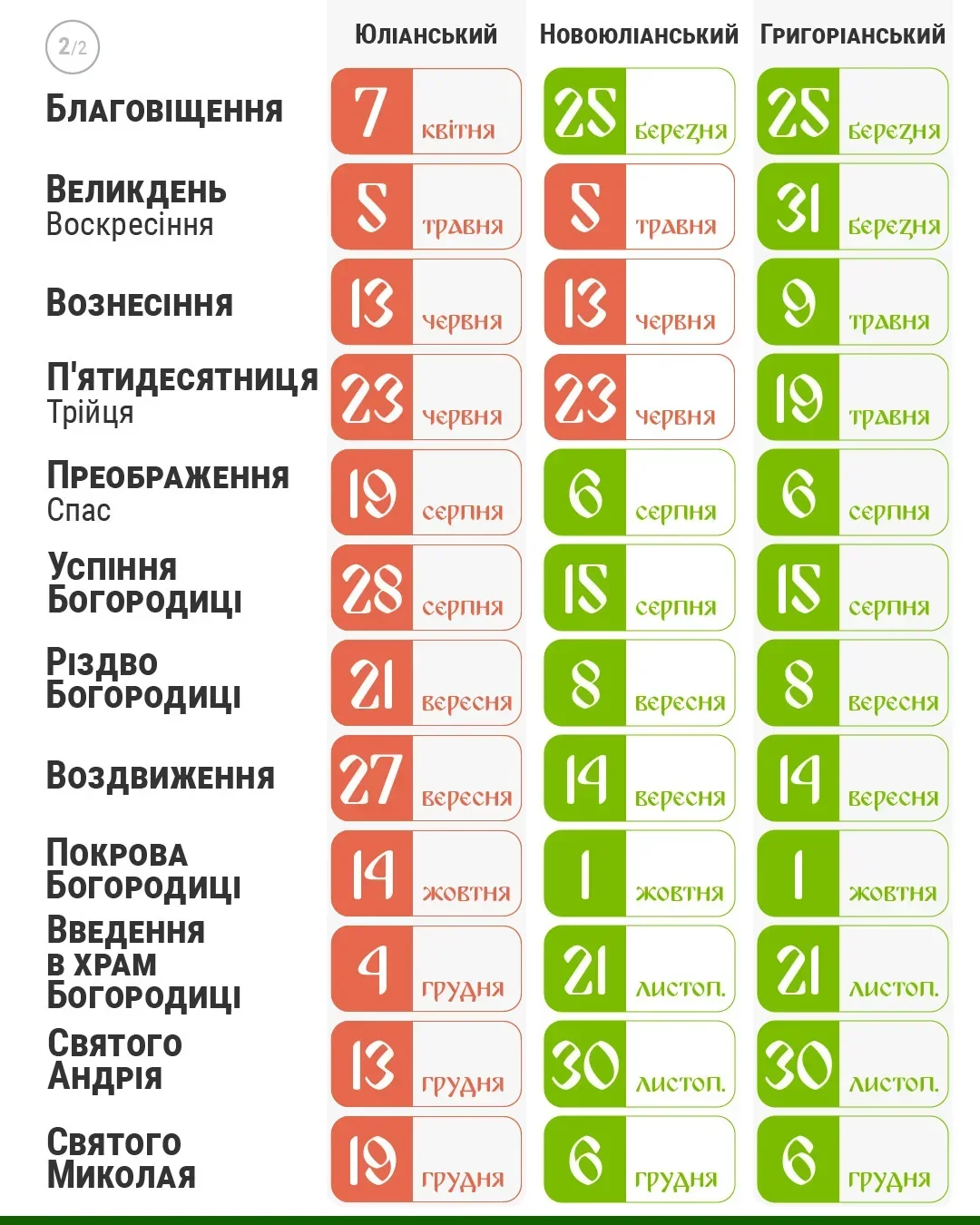 2/2

| | Юліанський | Новоюліанський | Григоріанський |
|---|---|---|---|
| Благовіщення | 7 квітня | 25 березня | 25 березня |
| Великдень Воскресіння | 5 травня | 5 травня | 31 березня |
| Вознесіння | 13 червня | 13 червня | 9 травня |
| П'ятидесятниця Трійця | 23 червня | 23 червня | 19 травня |
| Преображення Спас | 19 серпня | 6 серпня | 6 серпня |
| Успіння Богородиці | 28 серпня | 15 серпня | 15 серпня |
| Різдво Богородиці | 21 вересня | 8 вересня | 8 вересня |
| Воздвиження | 27 вересня | 14 вересня | 14 вересня |
| Покрова Богородиці | 14 жовтня | 1 жовтня | 1 жовтня |
| Введення в храм Богородиці | 4 грудня | 21 листоп. | 21 листоп. |
| Святого Андрія | 13 грудня | 30 листоп. | 30 листоп. |
| Святого Миколая | 19 грудня | 6 грудня | 6 грудня |